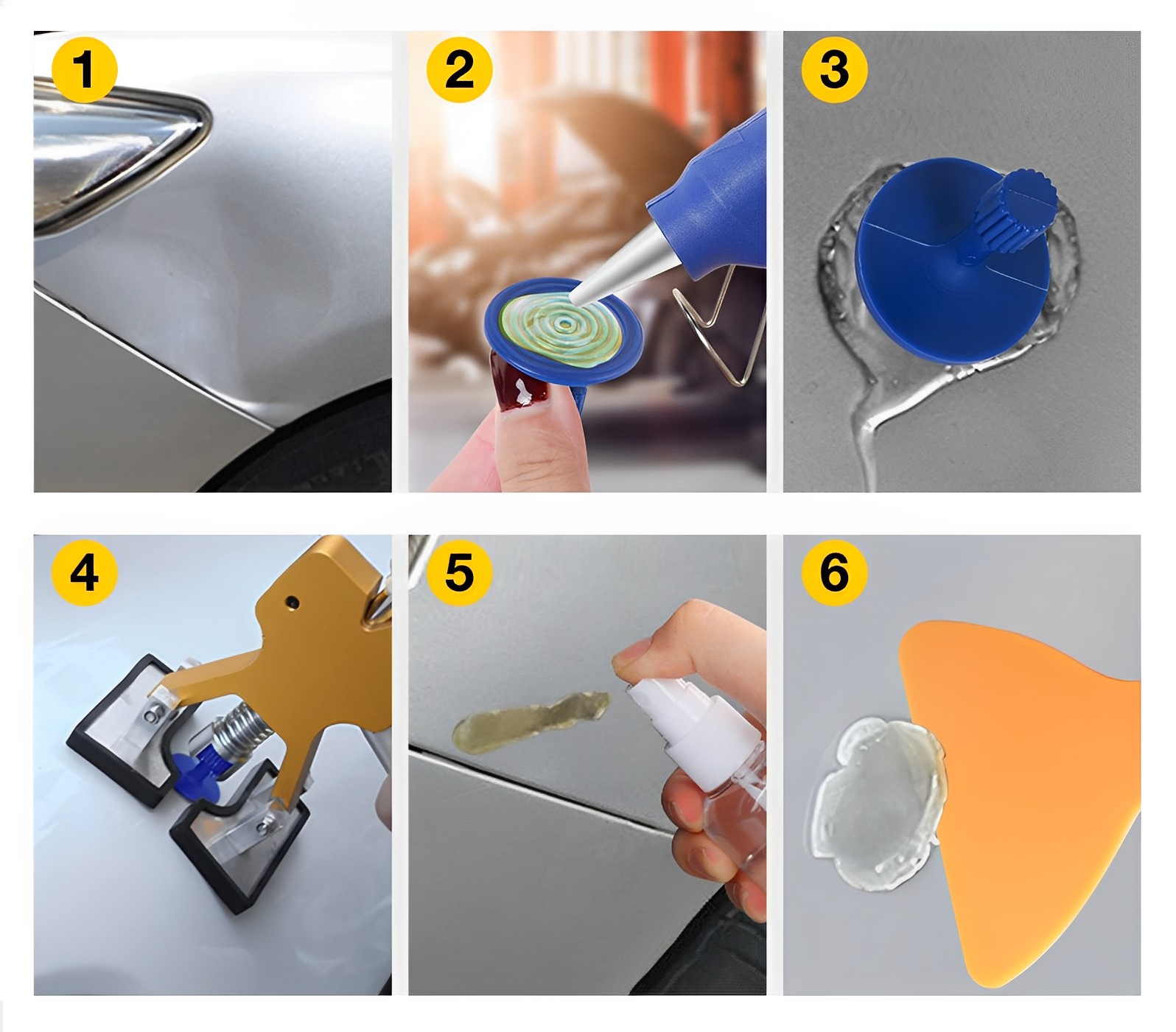 1

2

3

4

5

6