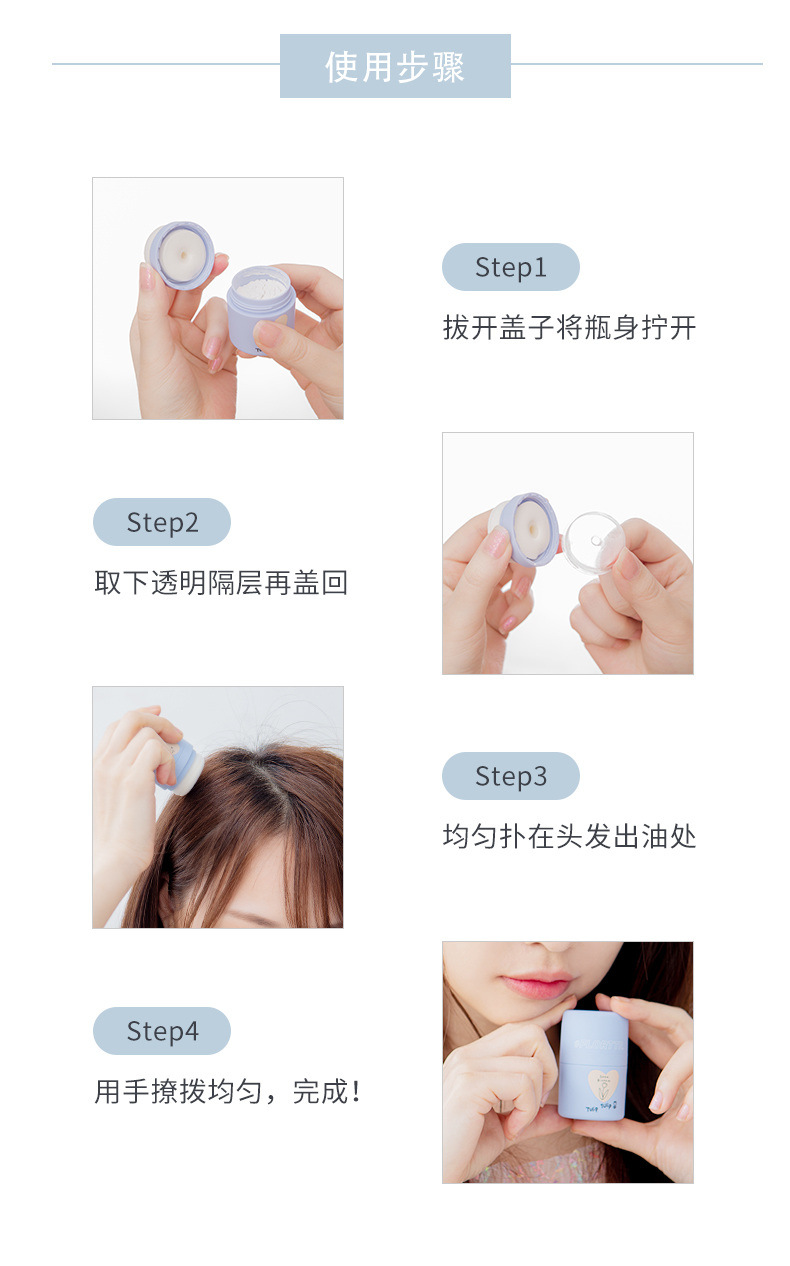 使用步骤

Step1
拔开盖子将瓶身拧开

Step2
取下透明隔层再盖回

Step3
均匀扑在头发出油处

Step4
用手撩拨均匀，完成！