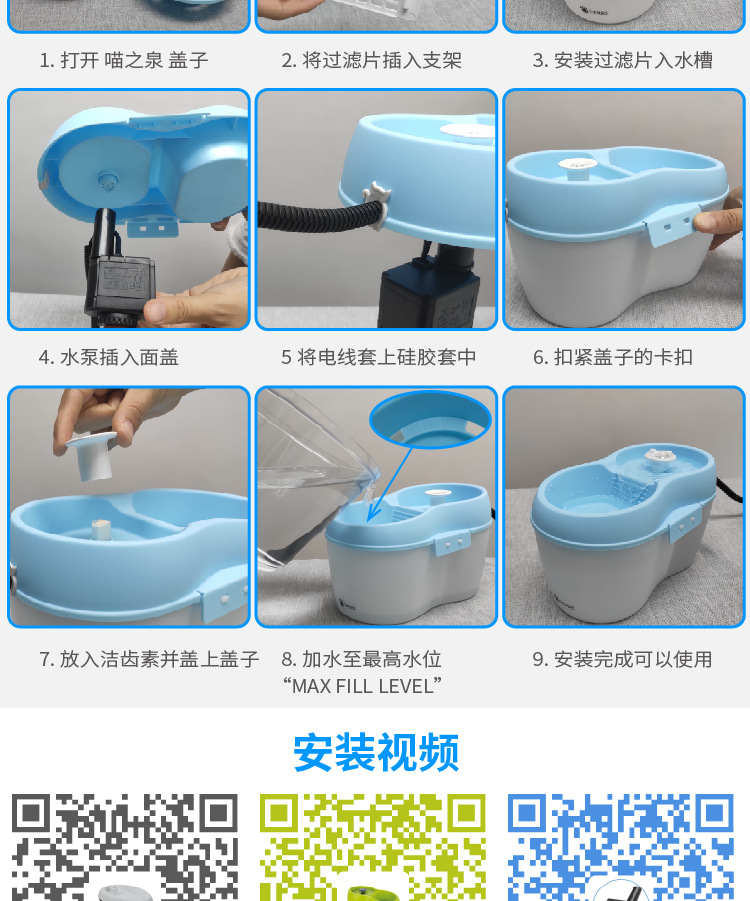 1. 打开 喵之泉 盖子

2. 将过滤片插入支架

3. 安装过滤片入水槽

4. 水泵插入面盖

5 将电线套上硅胶套中

6. 扣紧盖子的卡扣

7. 放入洁齿素并盖上盖子

8. 加水至最高水位 “MAX FILL LEVEL”

9. 安装完成可以使用

安装视频