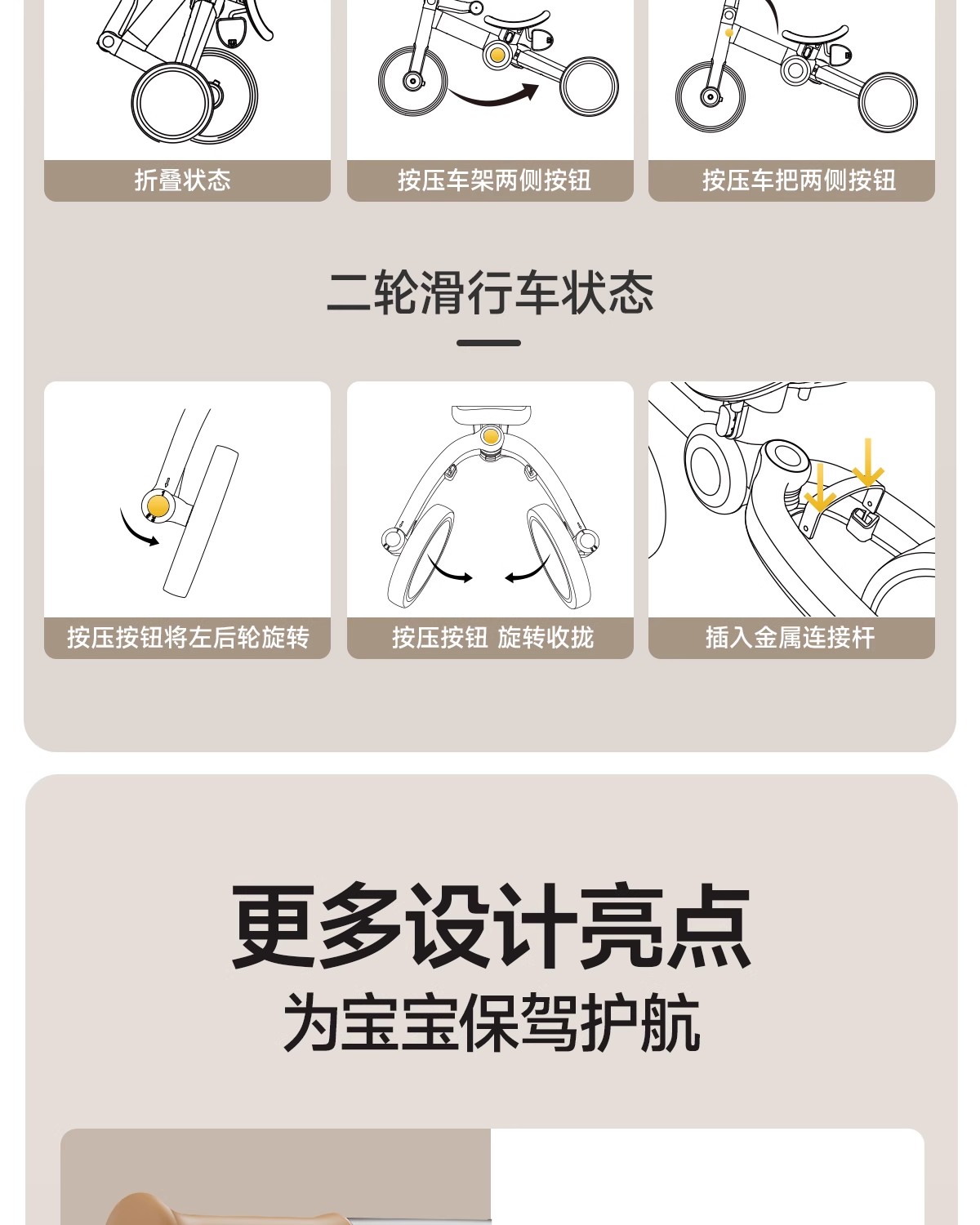 折叠状态

按压车架两侧按钮

按压车把两侧按钮

二轮滑行车状态

按压按钮将左后轮旋转

按压按钮 旋转收拢

插入金属连接杆

更多设计亮点

为宝宝保驾护航