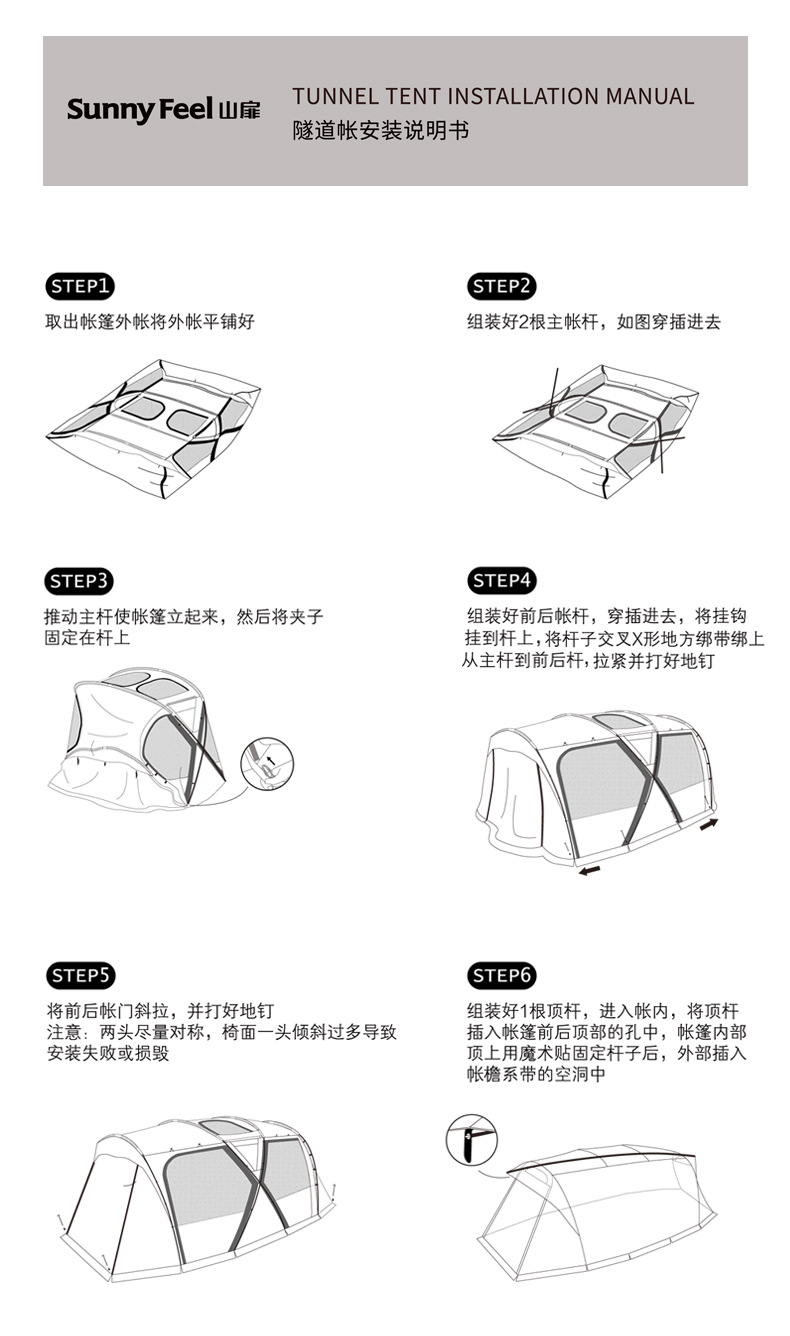 Sunny Feel 山扉

TUNNEL TENT INSTALLATION MANUAL
隧道帐安装说明书

STEP1
取出帐篷外帐将外帐平铺好

STEP2
组装好2根主帐杆，如图穿插进去

STEP3
推动主杆使帐篷立起来，然后将夹子固定在杆上

STEP4
组装好前后帐杆，穿插进去，将挂钩挂到杆上，将杆子交叉X形地方绑带绑上从主杆到前后杆，拉紧并打好地钉

STEP5
将前后帐门斜拉，并打好地钉
注意：两头尽量对称，椅面一头倾斜过多导致安装失败或损毁

STEP6
组装好1根顶杆，进入帐内，将顶杆插入帐篷前后顶部的孔中，帐篷内部顶上用魔术贴固定杆子后，外部插入帐檐系带的空洞中