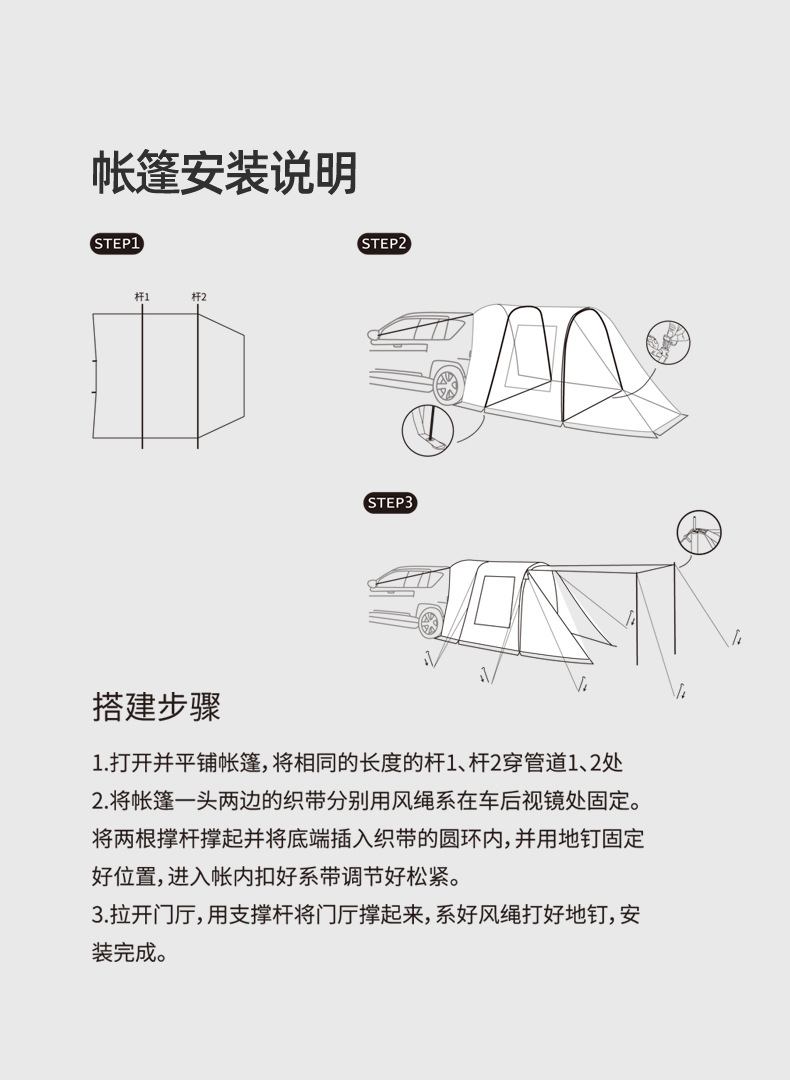 帐篷安装说明

STEP1

杆1 杆2

STEP2

STEP3

搭建步骤

1.打开并平铺帐篷，将相同的长度的杆1、杆2穿管道1、2处
2.将帐篷一头两边的织带分别用风绳系在车后视镜处固定。将两根撑杆撑起并将底端插入织带的圆环内，并用地钉固定好位置，进入帐内扣好系带调节好松紧。
3.拉开门厅，用支撑杆将门厅撑起来，系好风绳打好地钉，安装完成。