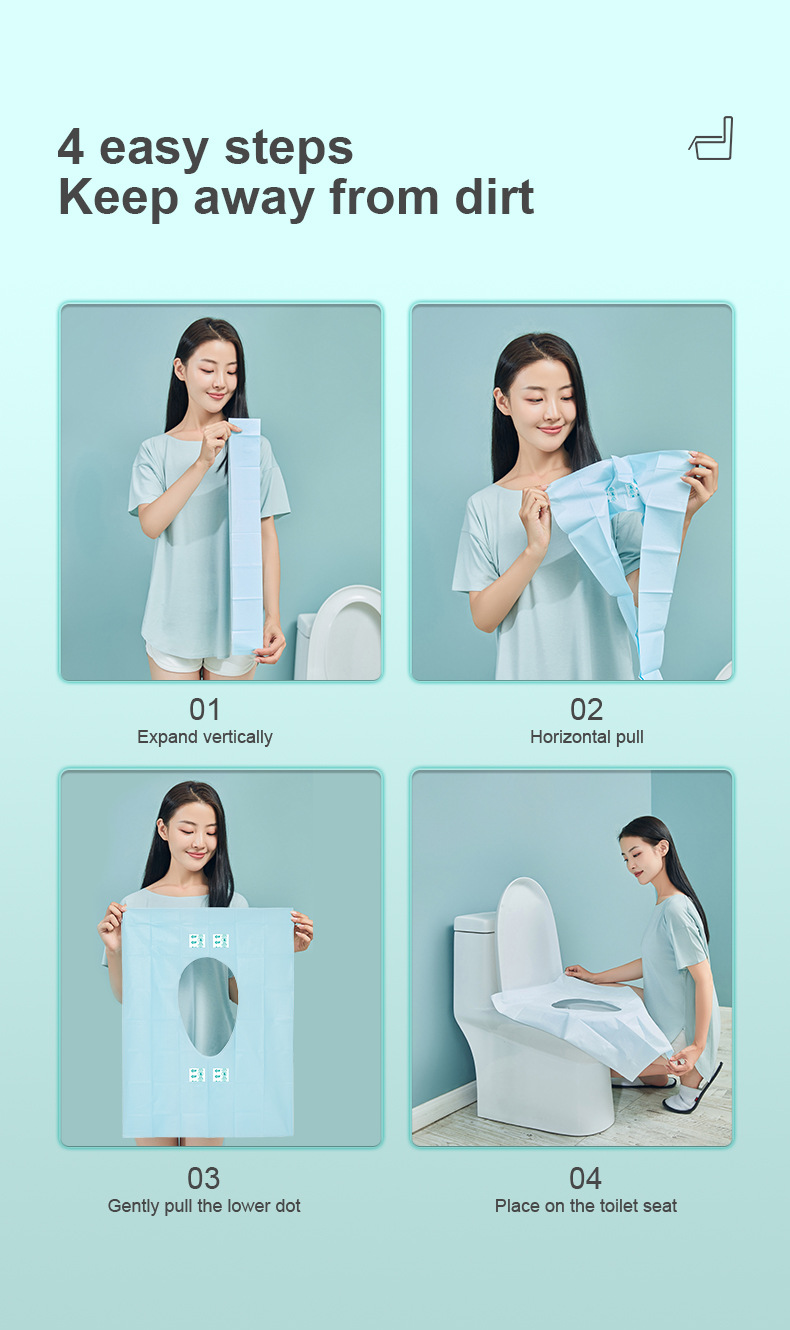 4 easy steps
Keep away from dirt

01
Expand vertically

02
Horizontal pull

03
Gently pull the lower dot

04
Place on the toilet seat