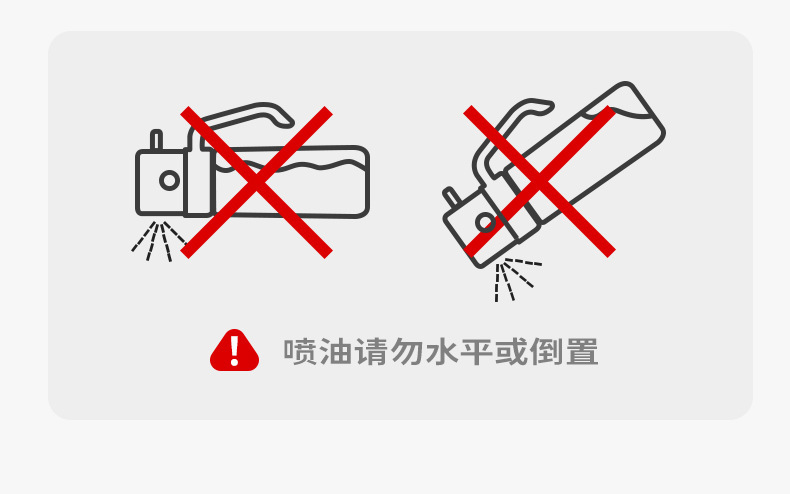 喷油请勿水平或倒置