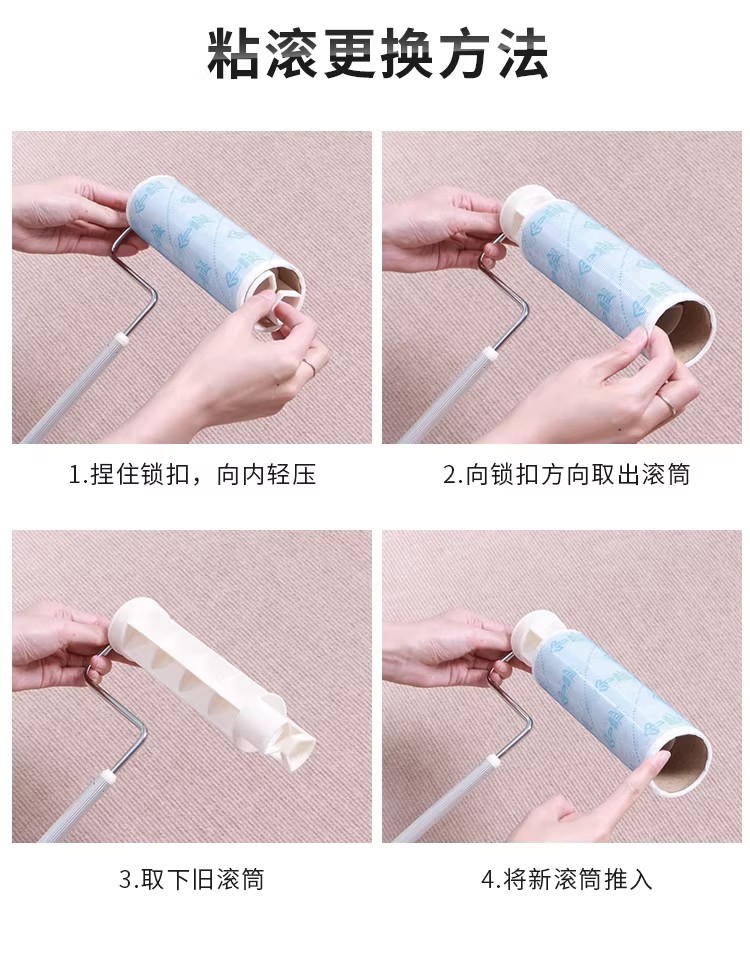 粘滚更换方法

1.捏住锁扣，向内轻压

2.向锁扣方向取出滚筒

3.取下旧滚筒

4.将新滚筒推入