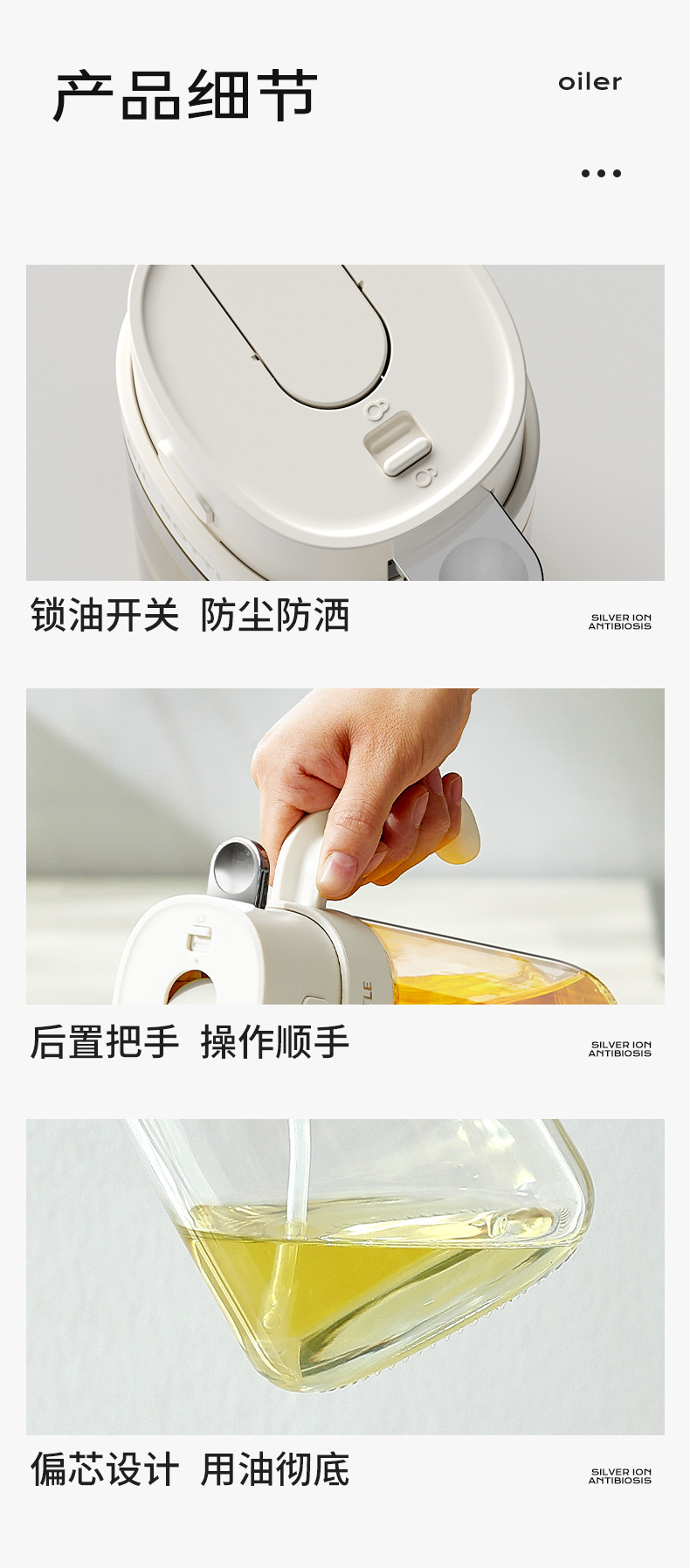 产品细节

oiler

锁油开关 防尘防洒

SILVER ION
ANTIBIOSIS

后置把手 操作顺手

SILVER ION
ANTIBIOSIS

偏芯设计 用油彻底

SILVER ION
ANTIBIOSIS