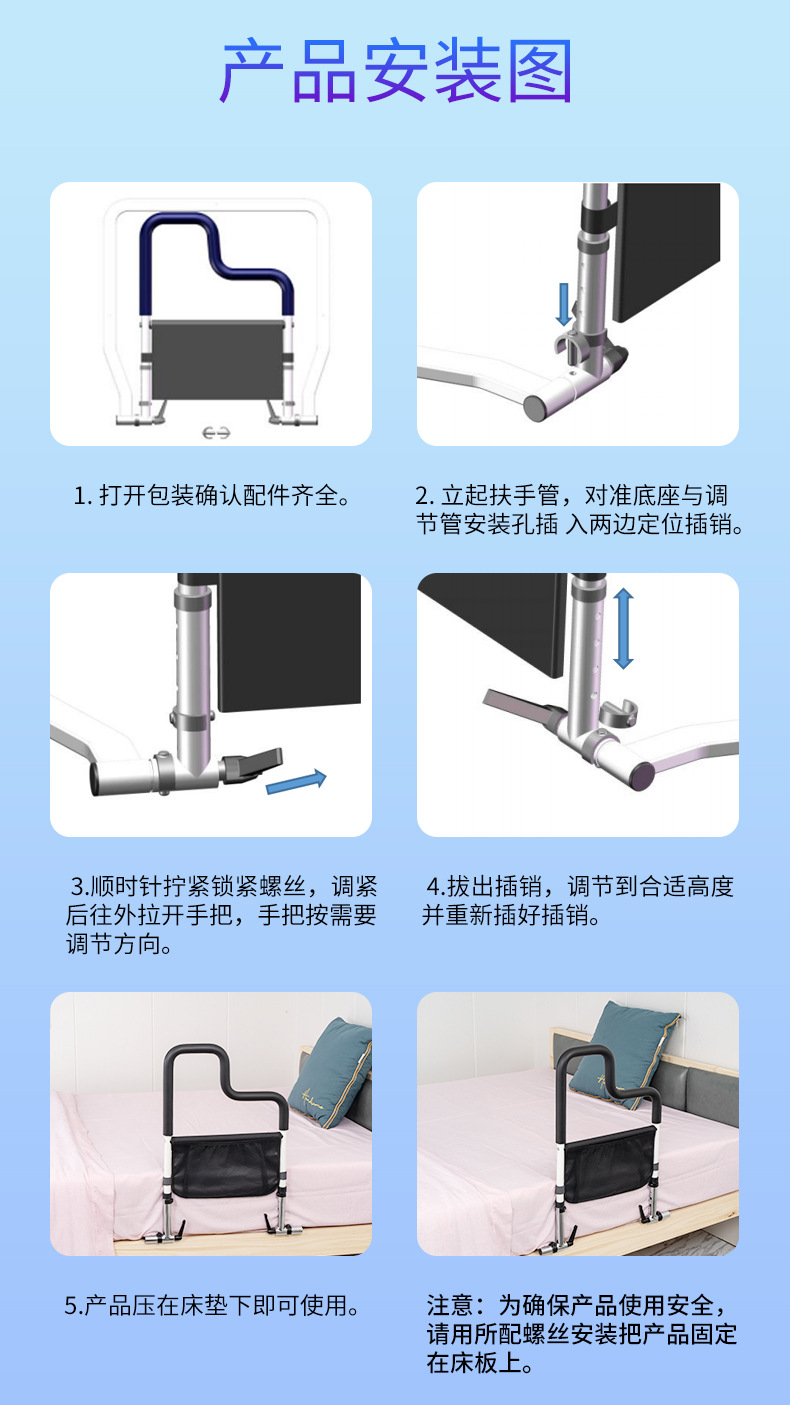 产品安装图

1. 打开包装确认配件齐全。

2. 立起扶手管，对准底座与调节管安装孔插 入两边定位插销。

3.顺时针拧紧锁紧螺丝，调紧后往外拉开手把，手把按需要调节方向。

4.拔出插销，调节到合适高度并重新插好插销。

5.产品压在床垫下即可使用。

注意：为确保产品使用安全，请用所配螺丝安装把产品固定在床板上。