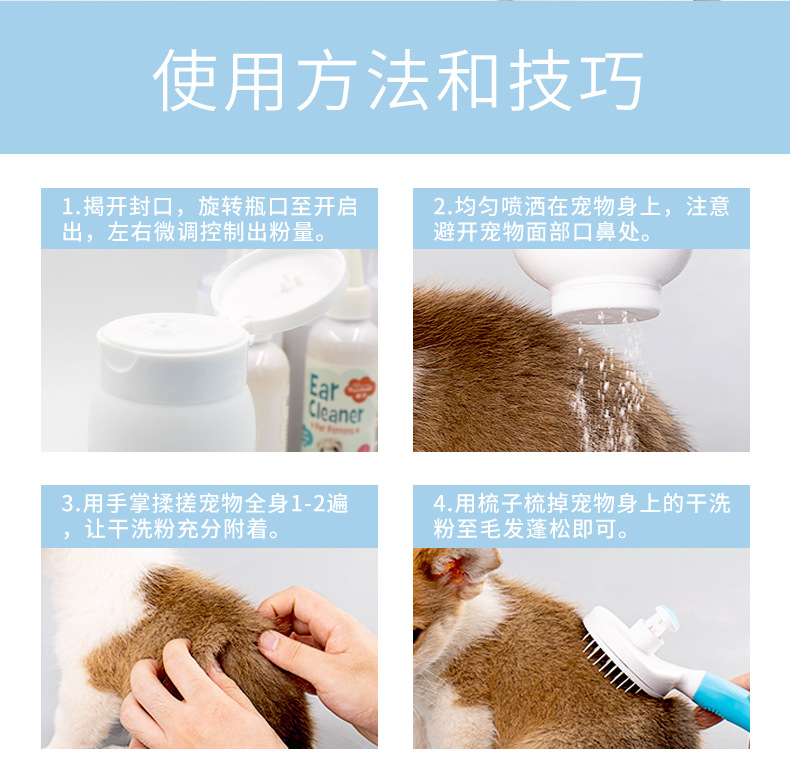 使用方法和技巧

1.揭开封口，旋转瓶口至开启出，左右微调控制出粉量。

Ear Cleaner
For Ferrets

2.均匀喷洒在宠物身上，注意避开宠物面部口鼻处。

3.用手掌揉搓宠物全身1-2遍，让干洗粉充分附着。

4.用梳子梳掉宠物身上的干洗粉至毛发蓬松即可。