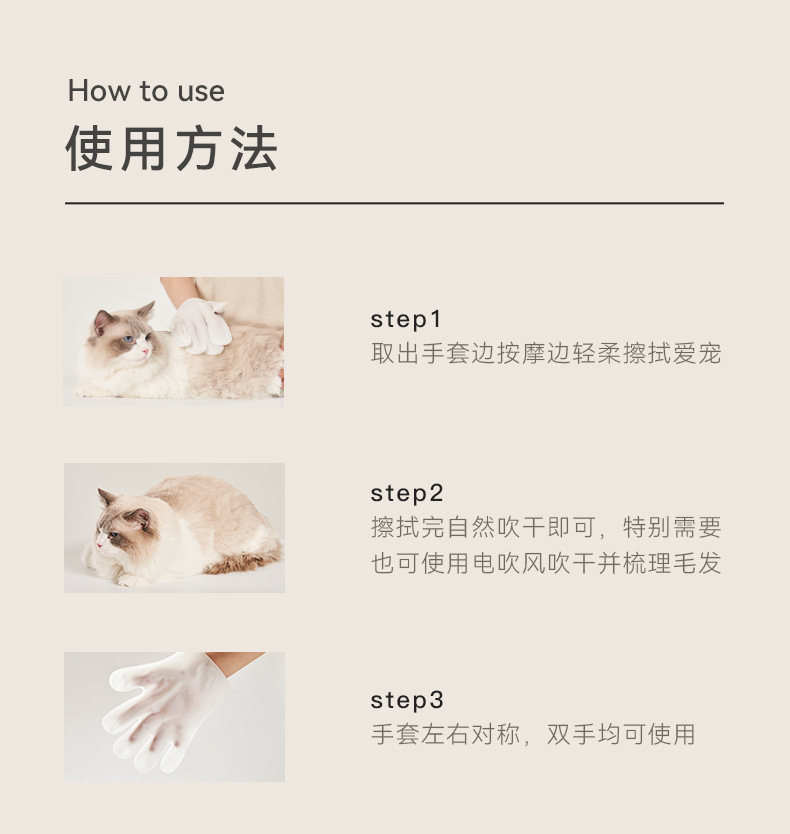 How to use
使用方法

step1
取出手套边按摩边轻柔擦拭爱宠

step2
擦拭完自然吹干即可，特别需要也可使用电吹风吹干并梳理毛发

step3
手套左右对称，双手均可使用