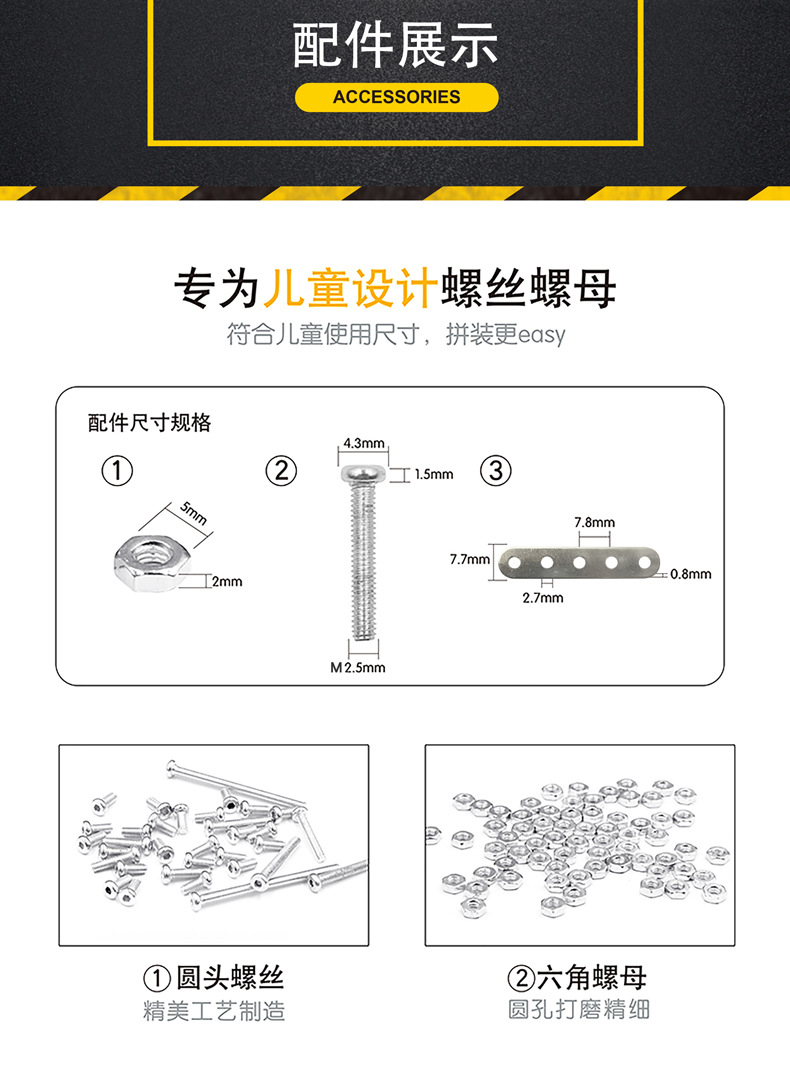 配件展示
ACCESSORIES

专为儿童设计螺丝螺母
符合儿童使用尺寸，拼装更easy

配件尺寸规格

①
5mm
2mm

②
4.3mm
1.5mm
M2.5mm

③
7.8mm
7.7mm
0.8mm
2.7mm

① 圆头螺丝
精美工艺制造

②六角螺母
圆孔打磨精细