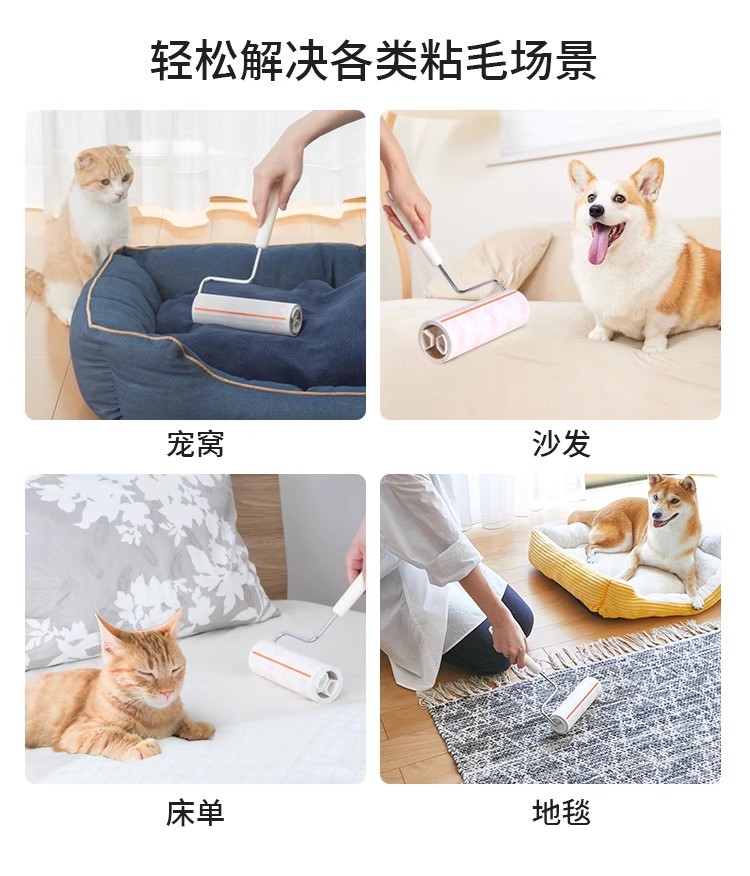 轻松解决各类粘毛场景

宠窝

沙发

床单

地毯