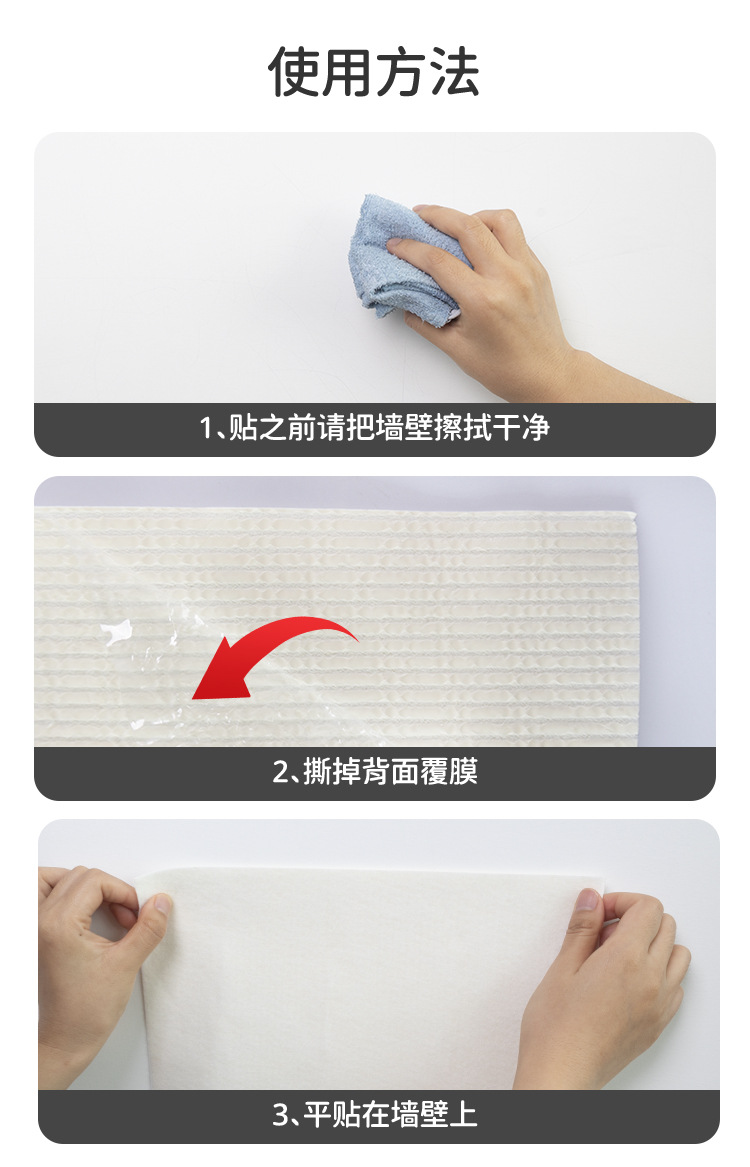 使用方法

1、贴之前请把墙壁擦拭干净

2、撕掉背面覆膜

3、平贴在墙壁上