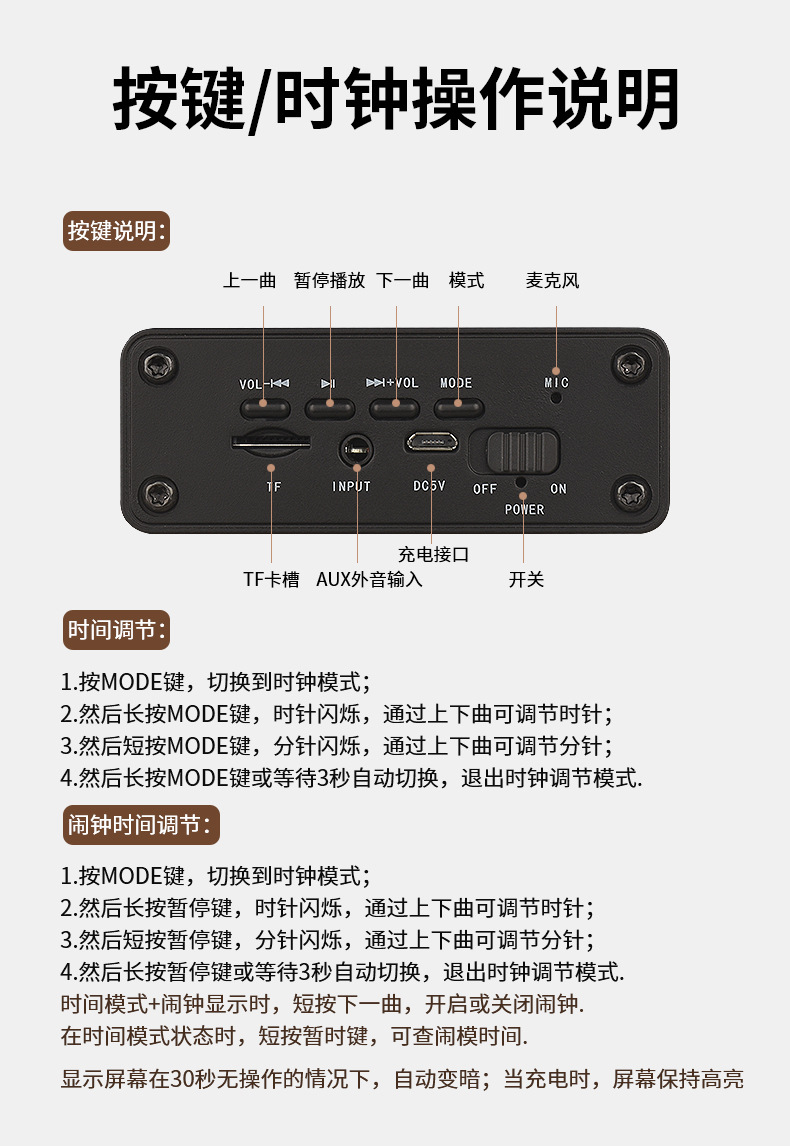 按键/时钟操作说明

按键说明:

上一曲 暂停播放 下一曲 模式 麦克风

VOL-⏮ ⏯ ⏭+VOL MODE MIC

TF INPUT DC5V OFF ON POWER

充电接口

TF卡槽 AUX外音输入 开关

时间调节:

1.按MODE键，切换到时钟模式;
2.然后长按MODE键，时针闪烁，通过上下曲可调节时针;
3.然后短按MODE键，分针闪烁，通过上下曲可调节分针;
4.然后长按MODE键或等待3秒自动切换，退出时钟调节模式.

闹钟时间调节:

1.按MODE键，切换到时钟模式;
2.然后长按暂停键，时针闪烁，通过上下曲可调节时针;
3.然后短按暂停键，分针闪烁，通过上下曲可调节分针;
4.然后长按暂停键或等待3秒自动切换，退出时钟调节模式.
时间模式+闹钟显示时，短按下一曲，开启或关闭闹钟.
在时间模式状态时，短按暂时键，可查闹模时间.

显示屏幕在30秒无操作的情况下，自动变暗;当充电时，屏幕保持高亮