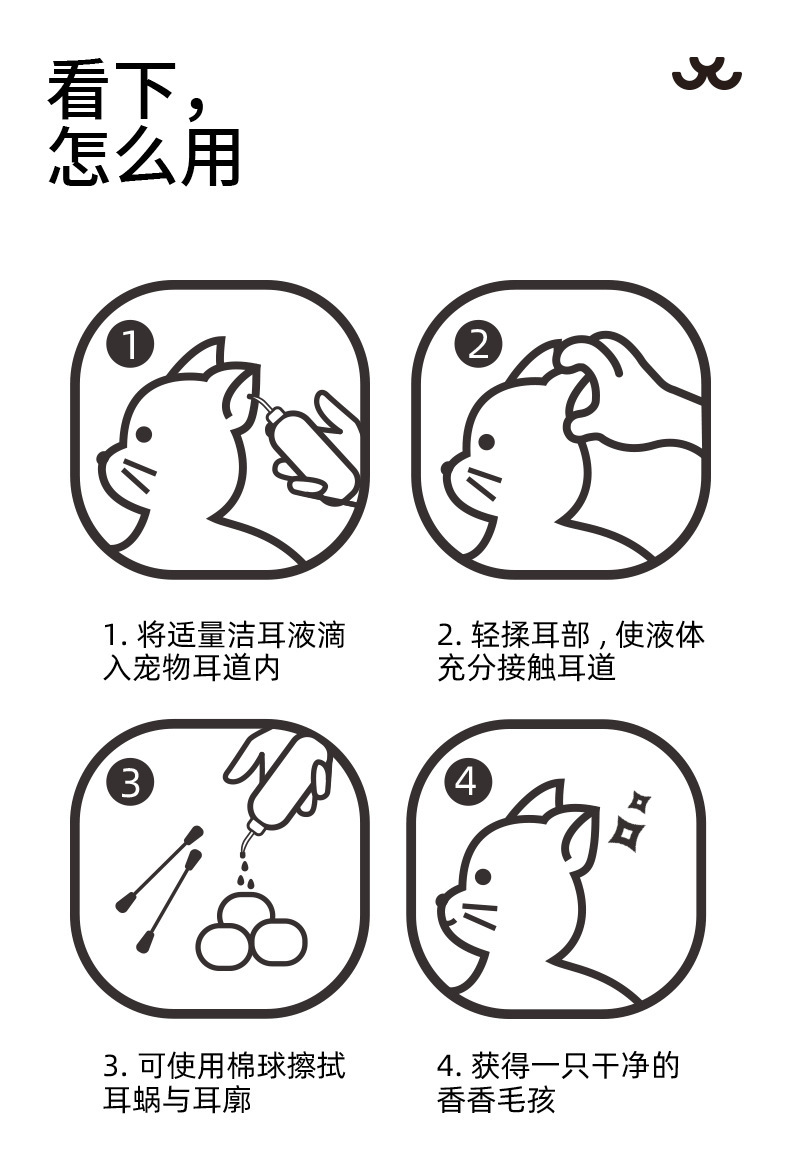 看下，
怎么用

1

2

1. 将适量洁耳液滴入宠物耳道内

2. 轻揉耳部，使液体充分接触耳道

3

4

3. 可使用棉球擦拭耳蜗与耳廓

4. 获得一只干净的香香毛孩