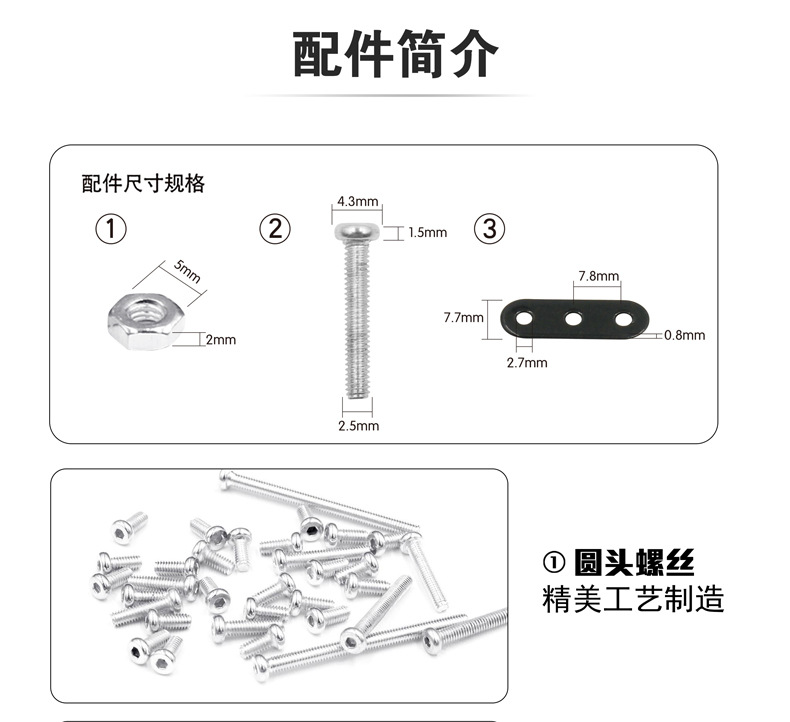 配件简介

配件尺寸规格

①

5mm

2mm

②

4.3mm

1.5mm

2.5mm

③

7.8mm

7.7mm

0.8mm

2.7mm

① 圆头螺丝
精美工艺制造