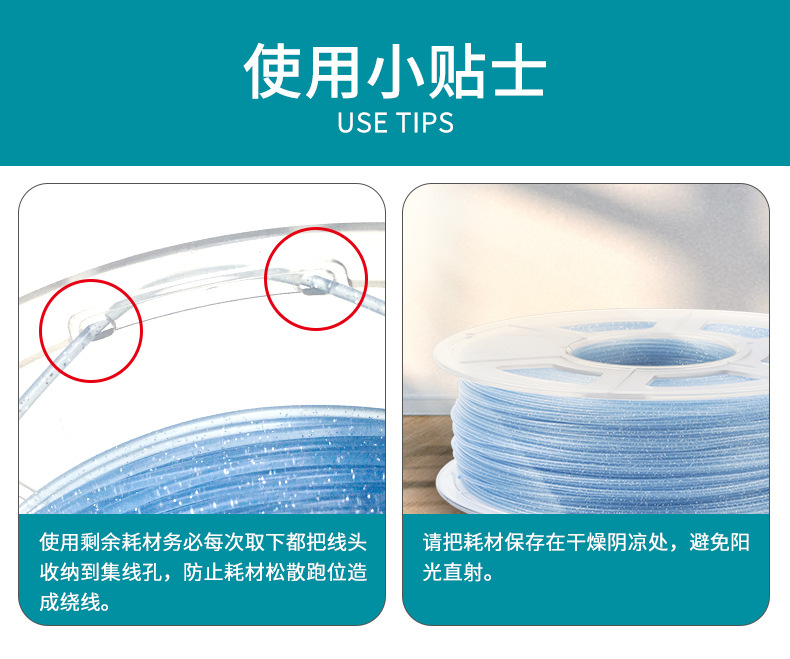 使用小贴士
USE TIPS

使用剩余耗材务必每次取下都把线头收纳到集线孔，防止耗材松散跑位造成绕线。

请把耗材保存在干燥阴凉处，避免阳光直射。