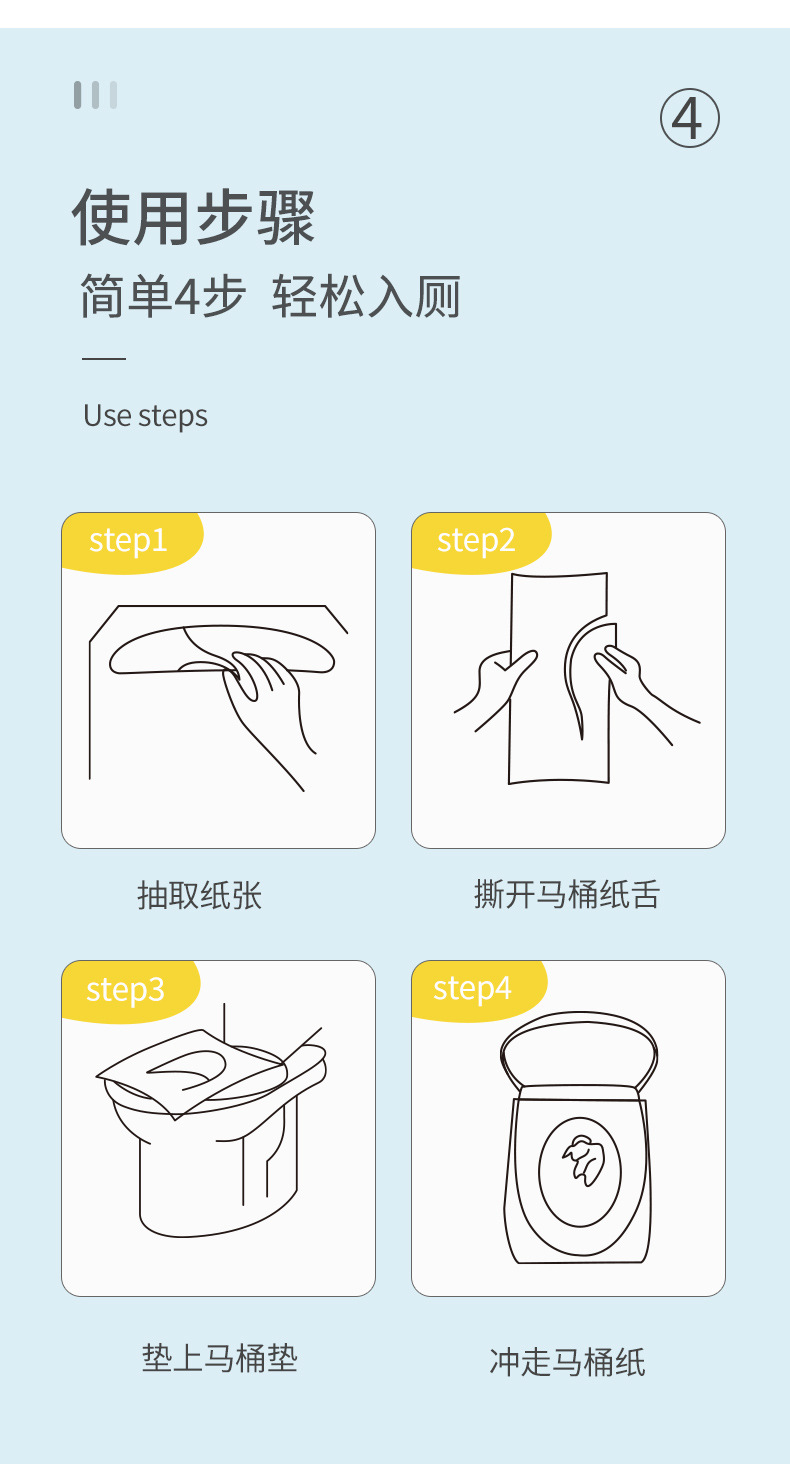 ④

使用步骤

简单4步 轻松入厕

Use steps

step1

抽取纸张

step2

撕开马桶纸舌

step3

垫上马桶垫

step4

冲走马桶纸