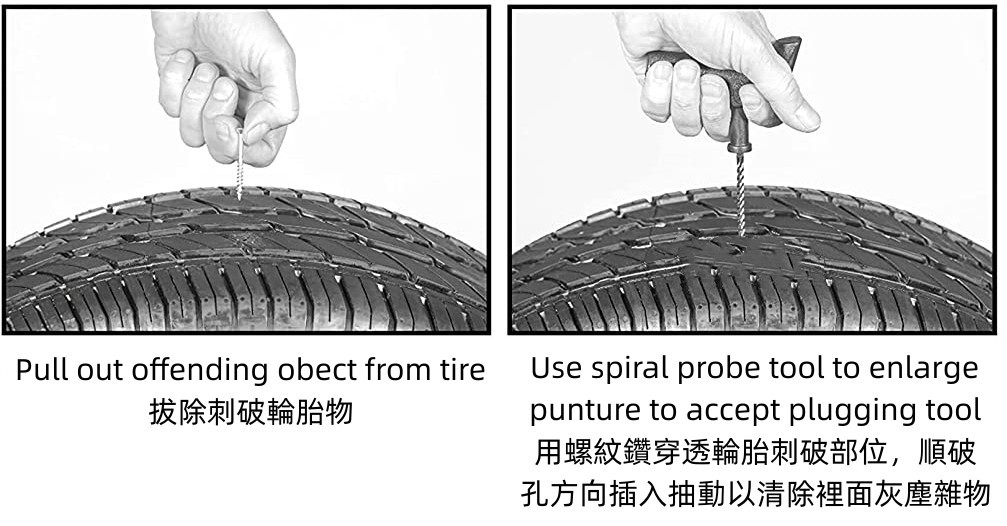 Pull out offending obect from tire
拔除刺破輪胎物

Use spiral probe tool to enlarge punture to accept plugging tool
用螺紋鑽穿透輪胎刺破部位，順破孔方向插入抽動以清除裡面灰塵雜物