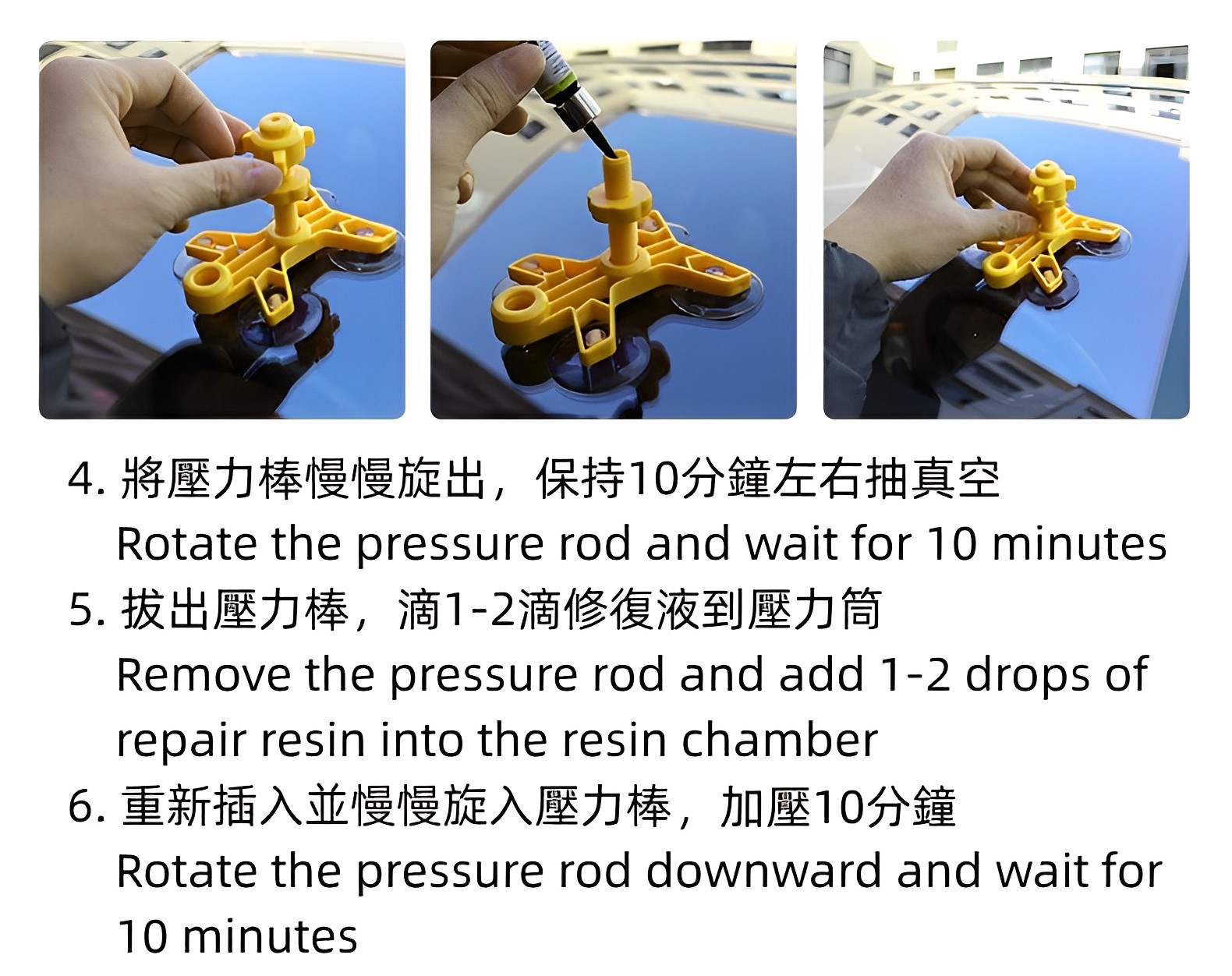 4. 將壓力棒慢慢旋出，保持10分鐘左右抽真空
Rotate the pressure rod and wait for 10 minutes

5. 拔出壓力棒，滴1-2滴修復液到壓力筒
Remove the pressure rod and add 1-2 drops of repair resin into the resin chamber

6. 重新插入並慢慢旋入壓力棒，加壓10分鐘
Rotate the pressure rod downward and wait for 10 minutes