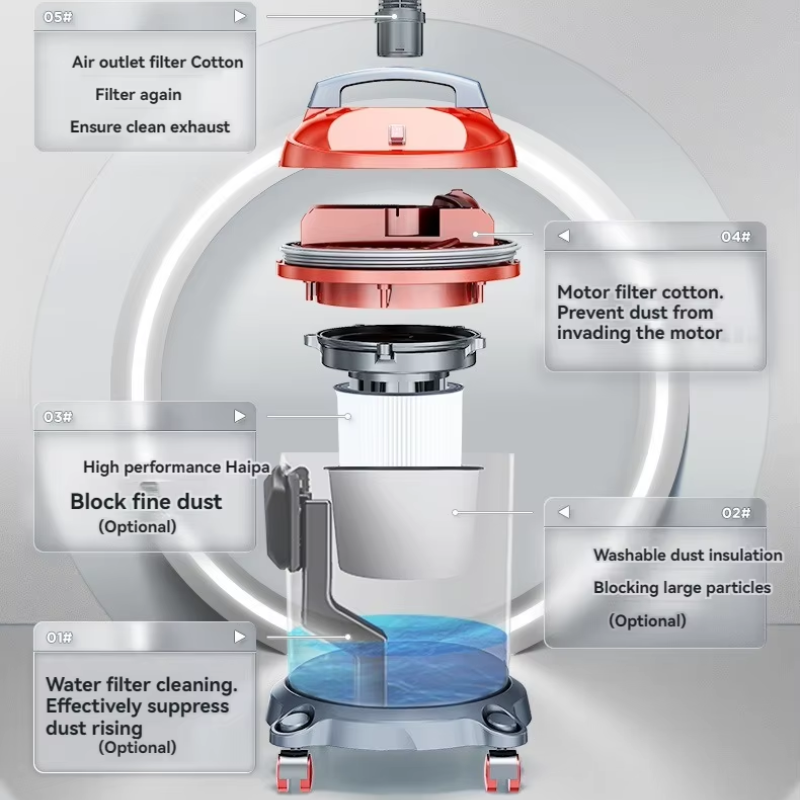 05#

Air outlet filter Cotton

Filter again

Ensure clean exhaust

04#

Motor filter cotton. Prevent dust from invading the motor

03#

High performance Haipa

Block fine dust

(Optional)

02#

Washable dust insulation

Blocking large particles

(Optional)

01#

Water filter cleaning. Effectively suppress dust rising

(Optional)