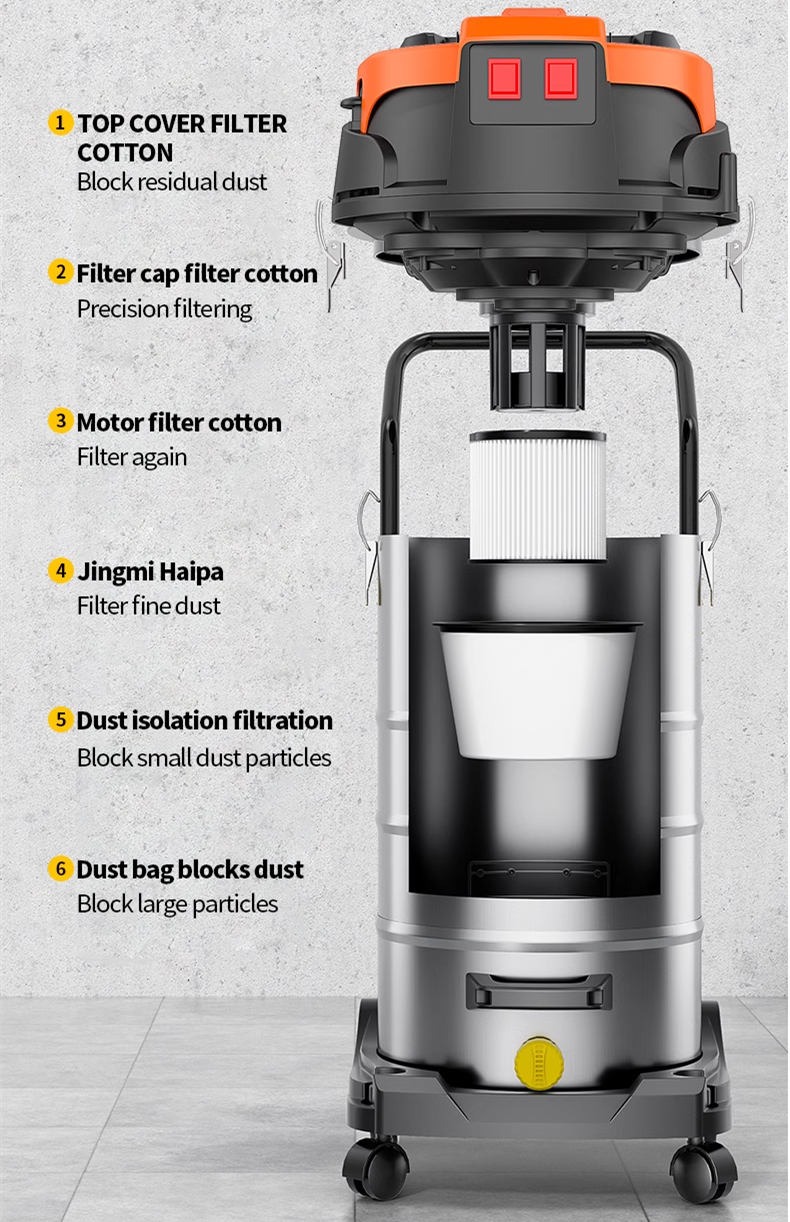 1 TOP COVER FILTER COTTON
Block residual dust

2 Filter cap filter cotton
Precision filtering

3 Motor filter cotton
Filter again

4 Jingmi Haipa
Filter fine dust

5 Dust isolation filtration
Block small dust particles

6 Dust bag blocks dust
Block large particles