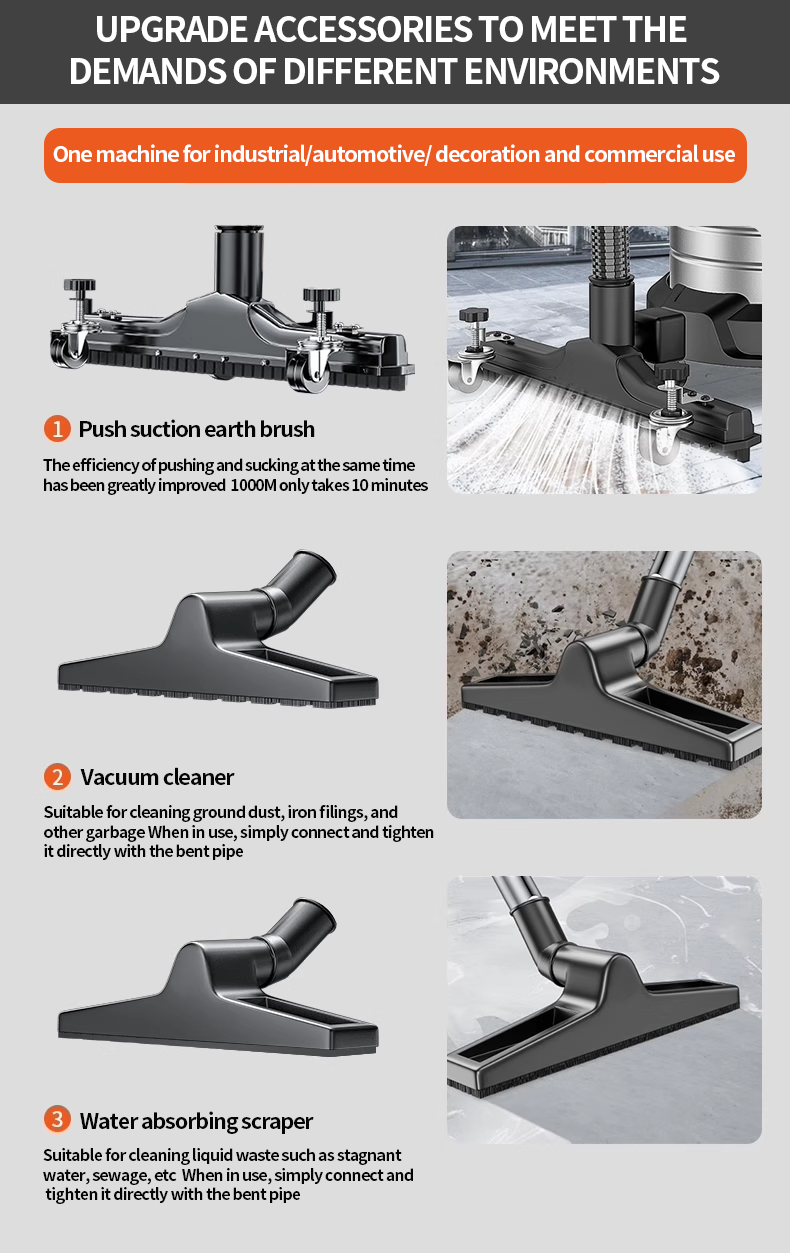 UPGRADE ACCESSORIES TO MEET THE DEMANDS OF DIFFERENT ENVIRONMENTS

One machine for industrial/automotive/ decoration and commercial use

1 Push suction earth brush

The efficiency of pushing and sucking at the same time has been greatly improved 1000M only takes 10 minutes

2 Vacuum cleaner

Suitable for cleaning ground dust, iron filings, and other garbage When in use, simply connect and tighten it directly with the bent pipe

3 Water absorbing scraper

Suitable for cleaning liquid waste such as stagnant water, sewage, etc When in use, simply connect and tighten it directly with the bent pipe