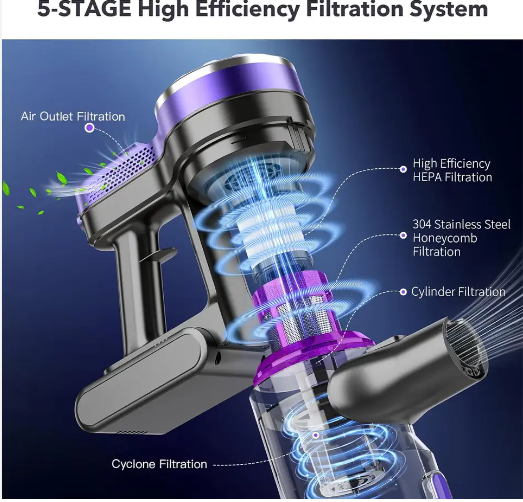 5-STAGE High Efficiency Filtration System

Air Outlet Filtration

High Efficiency HEPA Filtration

304 Stainless Steel Honeycomb Filtration

Cylinder Filtration

Cyclone Filtration