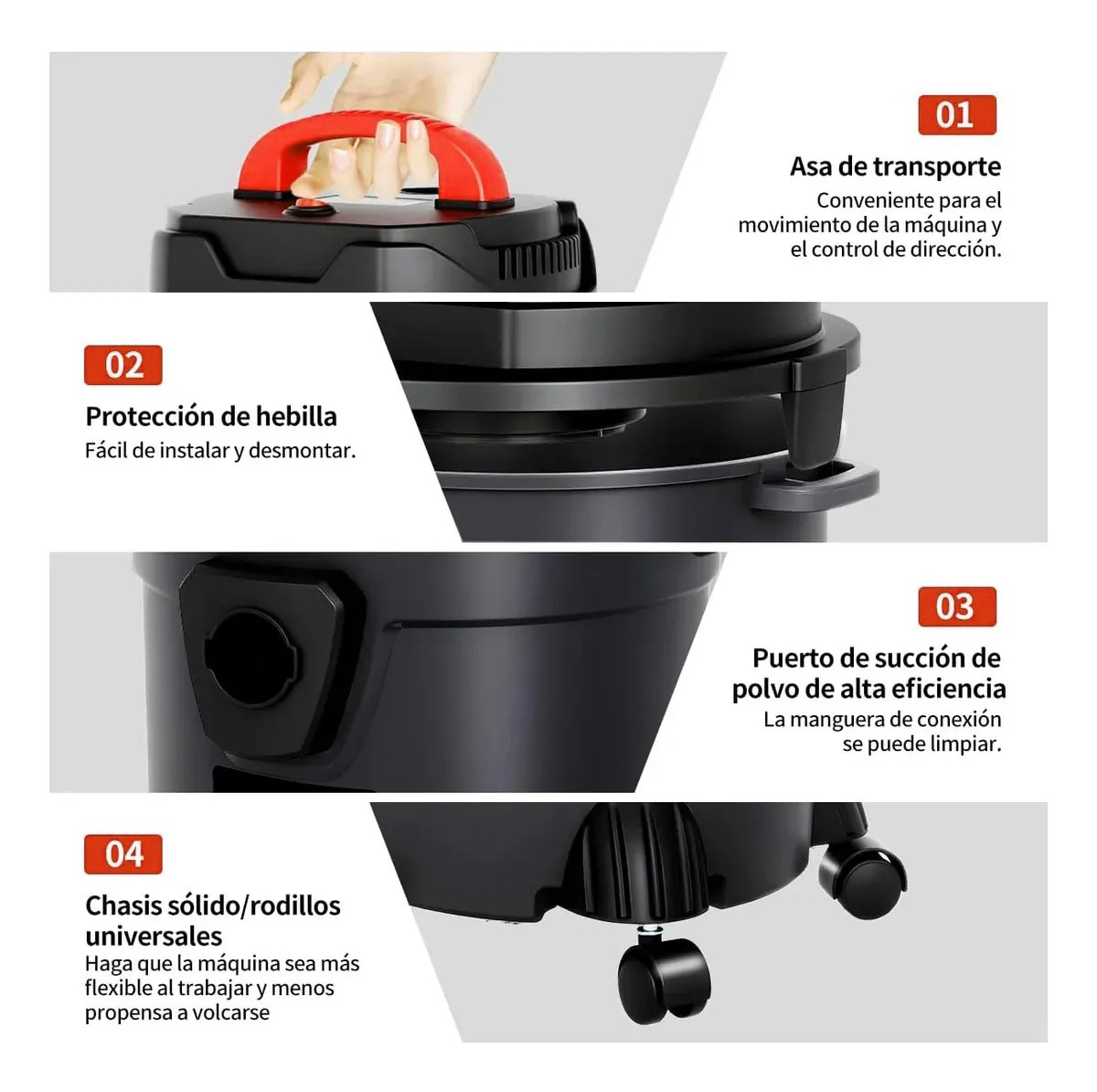 01

Asa de transporte
Conveniente para el movimiento de la máquina y el control de dirección.

02

Protección de hebilla
Fácil de instalar y desmontar.

03

Puerto de succión de polvo de alta eficiencia
La manguera de conexión se puede limpiar.

04

Chasis sólido/rodillos universales
Haga que la máquina sea más flexible al trabajar y menos propensa a volcarse