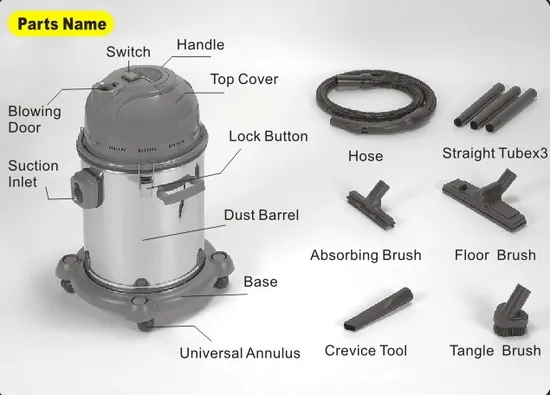 Parts Name

Switch

Handle

Top Cover

Blowing Door

Lock Button

Suction Inlet

Dust Barrel

Base

Universal Annulus

Hose

Straight Tubex3

Absorbing Brush

Floor Brush

Crevice Tool

Tangle Brush