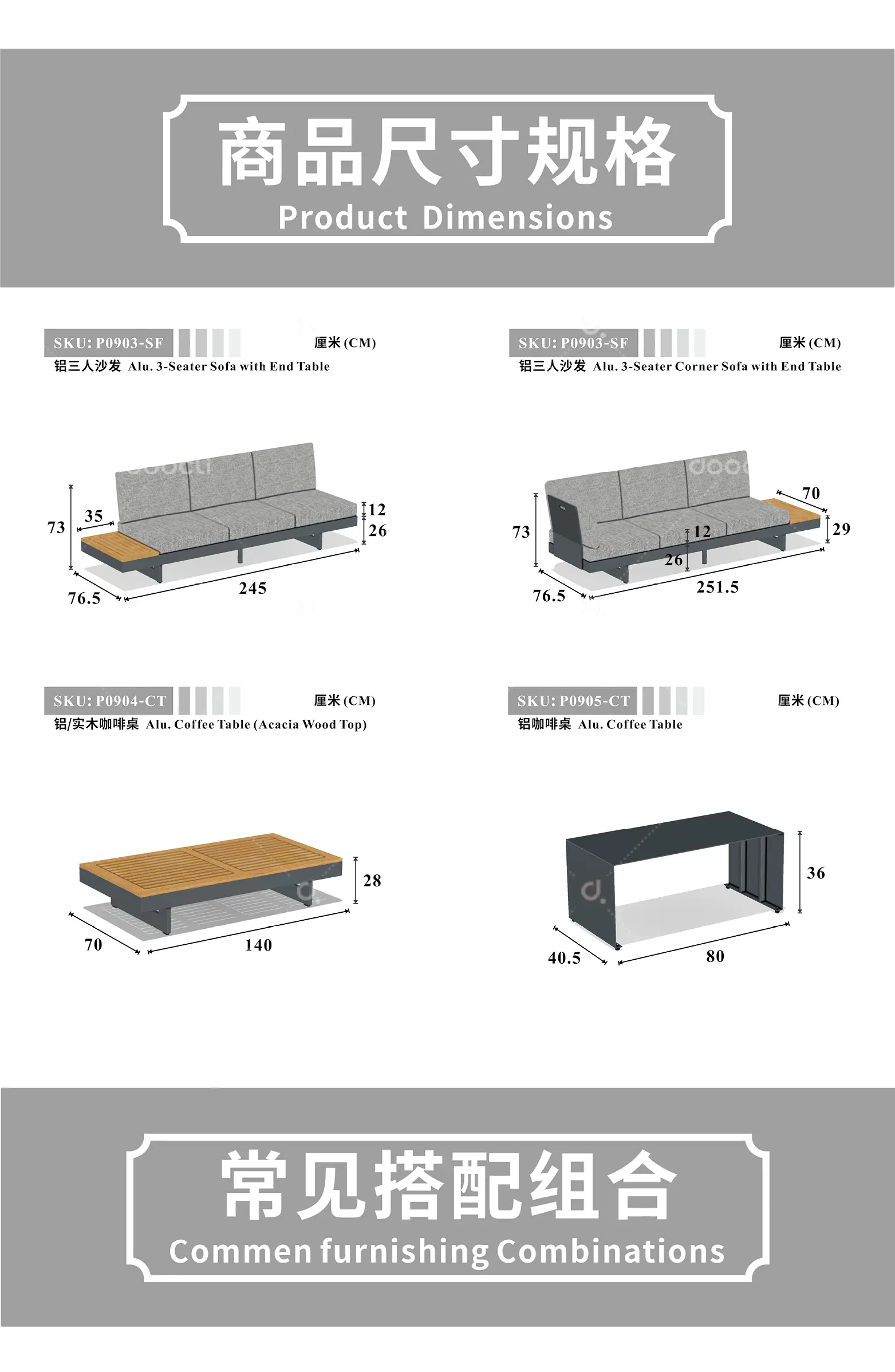 商品尺寸规格
Product Dimensions

SKU: P0903-SF
厘米 (CM)
铝三人沙发 Alu. 3-Seater Sofa with End Table

73
35
12
26
76.5
245

SKU: P0903-SF
厘米 (CM)
铝三人沙发 Alu. 3-Seater Corner Sofa with End Table

73
70
29
12
26
76.5
251.5

SKU: P0904-CT
厘米 (CM)
铝/实木咖啡桌 Alu. Coffee Table (Acacia Wood Top)

28
70
140

SKU: P0905-CT
厘米 (CM)
铝咖啡桌 Alu. Coffee Table

36
40.5
80

常见搭配组合
Commen furnishing Combinations