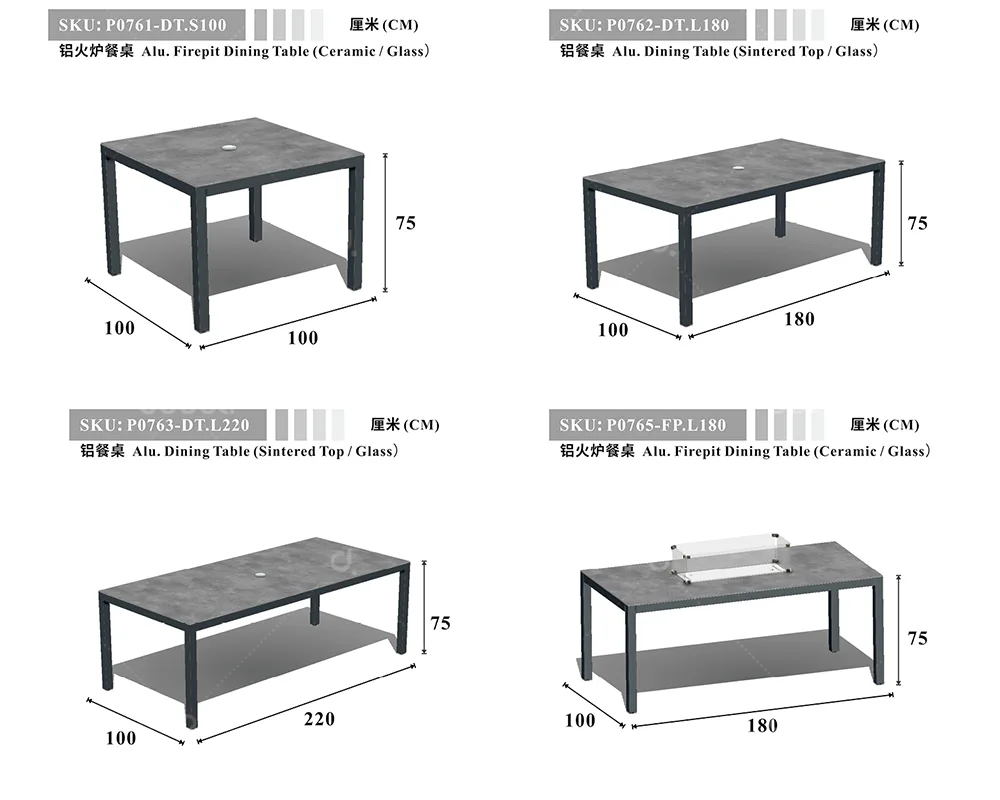 SKU: P0761-DT.S100
厘米 (CM)
铝火炉餐桌 Alu. Firepit Dining Table (Ceramic / Glass)

75
100
100

SKU: P0762-DT.L180
厘米 (CM)
铝餐桌 Alu. Dining Table (Sintered Top / Glass)

75
100
180

SKU: P0763-DT.L220
厘米 (CM)
铝餐桌 Alu. Dining Table (Sintered Top / Glass)

75
100
220

SKU: P0765-FP.L180
厘米 (CM)
铝火炉餐桌 Alu. Firepit Dining Table (Ceramic / Glass)

75
100
180