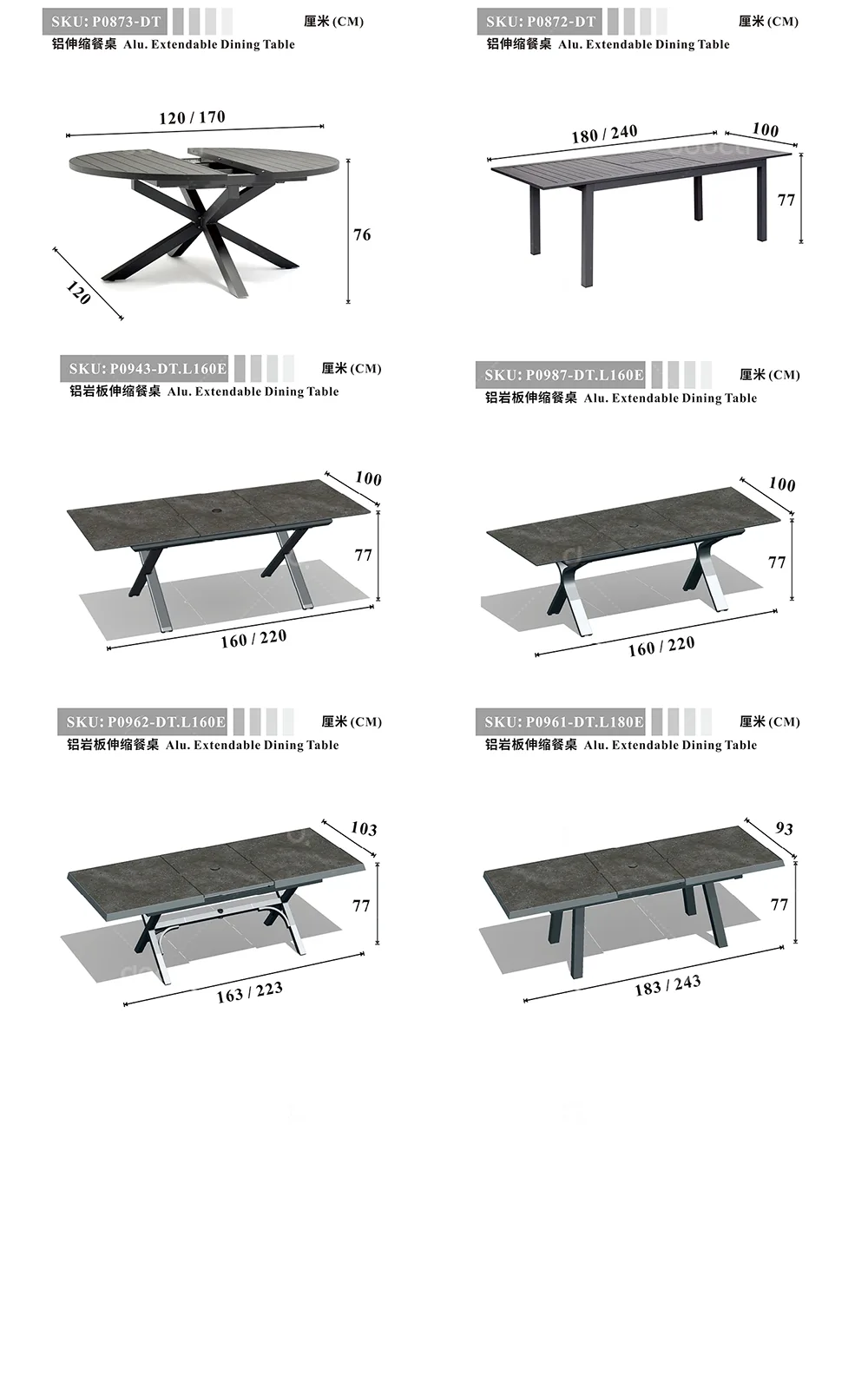 SKU: P0873-DT
厘米 (CM)
铝伸缩餐桌 Alu. Extendable Dining Table

120 / 170
76
120

SKU: P0872-DT
厘米 (CM)
铝伸缩餐桌 Alu. Extendable Dining Table

180 / 240
100
77

SKU: P0943-DT.L160E
厘米 (CM)
铝岩板伸缩餐桌 Alu. Extendable Dining Table

100
77
160 / 220

SKU: P0987-DT.L160E
厘米 (CM)
铝岩板伸缩餐桌 Alu. Extendable Dining Table

100
77
160 / 220

SKU: P0962-DT.L160E
厘米 (CM)
铝岩板伸缩餐桌 Alu. Extendable Dining Table

103
77
163 / 223

SKU: P0961-DT.L180E
厘米 (CM)
铝岩板伸缩餐桌 Alu. Extendable Dining Table

93
77
183 / 243