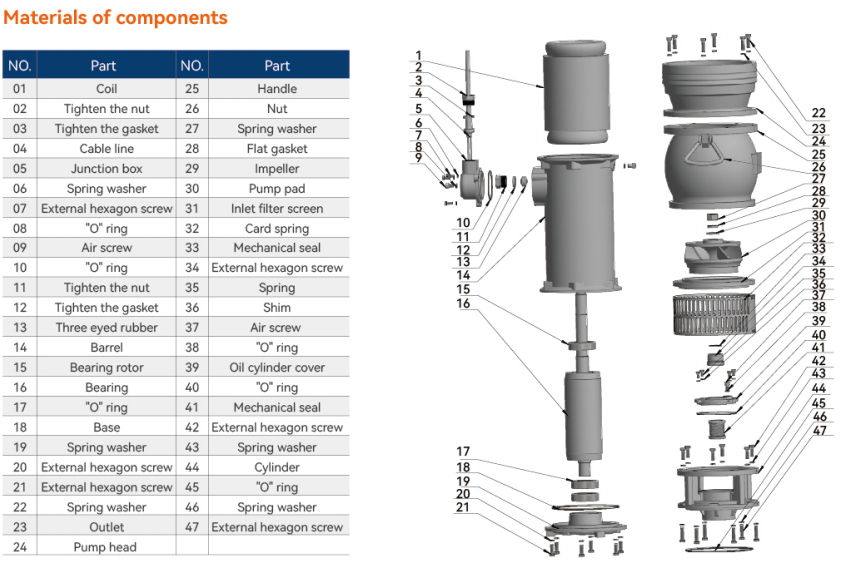 Materials of components

| NO. | Part | NO. | Part |
|---|---|---|---|
| 01 | Coil | 25 | Handle |
| 02 | Tighten the nut | 26 | Nut |
| 03 | Tighten the gasket | 27 | Spring washer |
| 04 | Cable line | 28 | Flat gasket |
| 05 | Junction box | 29 | Impeller |
| 06 | Spring washer | 30 | Pump pad |
| 07 | External hexagon screw | 31 | Inlet filter screen |
| 08 | "O" ring | 32 | Card spring |
| 09 | Air screw | 33 | Mechanical seal |
| 10 | "O" ring | 34 | External hexagon screw |
| 11 | Tighten the nut | 35 | Spring |
| 12 | Tighten the gasket | 36 | Shim |
| 13 | Three eyed rubber | 37 | Air screw |
| 14 | Barrel | 38 | "O" ring |
| 15 | Bearing rotor | 39 | Oil cylinder cover |
| 16 | Bearing | 40 | "O" ring |
| 17 | "O" ring | 41 | Mechanical seal |
| 18 | Base | 42 | External hexagon screw |
| 19 | Spring washer | 43 | Spring washer |
| 20 | External hexagon screw | 44 | Cylinder |
| 21 | External hexagon screw | 45 | "O" ring |
| 22 | Spring washer | 46 | Spring washer |
| 23 | Outlet | 47 | External hexagon screw |
| 24 | Pump head | | |

1
2
3
4
5
6
7
8
9
10
11
12
13
14
15
16
17
18
19
20
21
22
23
24
25
26
27
28
29
30
31
32
33
34
35
36
37
38
39
40
41
42
43
44
45
46
47