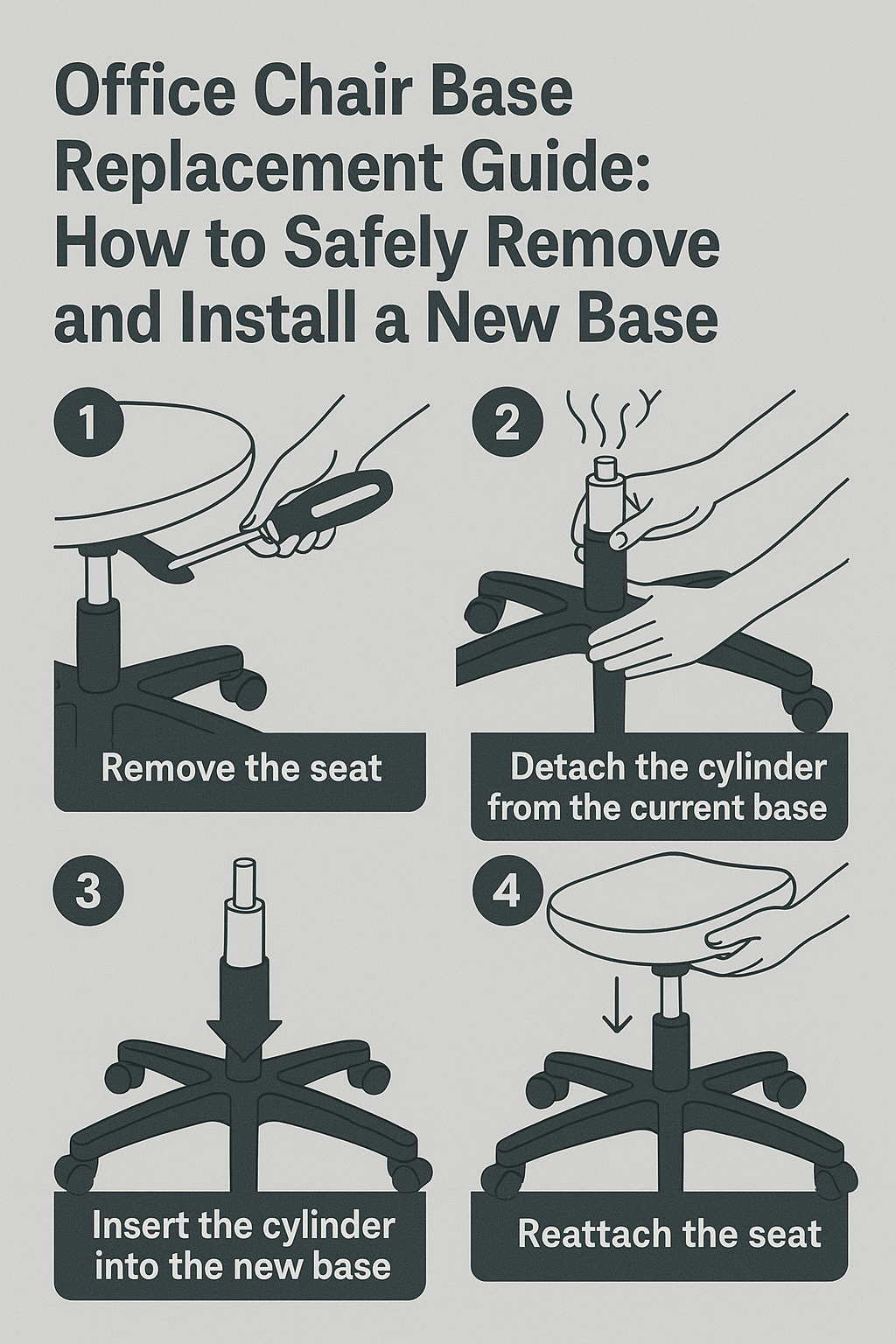 Office Chair Base Replacement Guide: How to Safely Remove and Install a New Base

1

Remove the seat

2

Detach the cylinder from the current base

3

Insert the cylinder into the new base

4

Reattach the seat