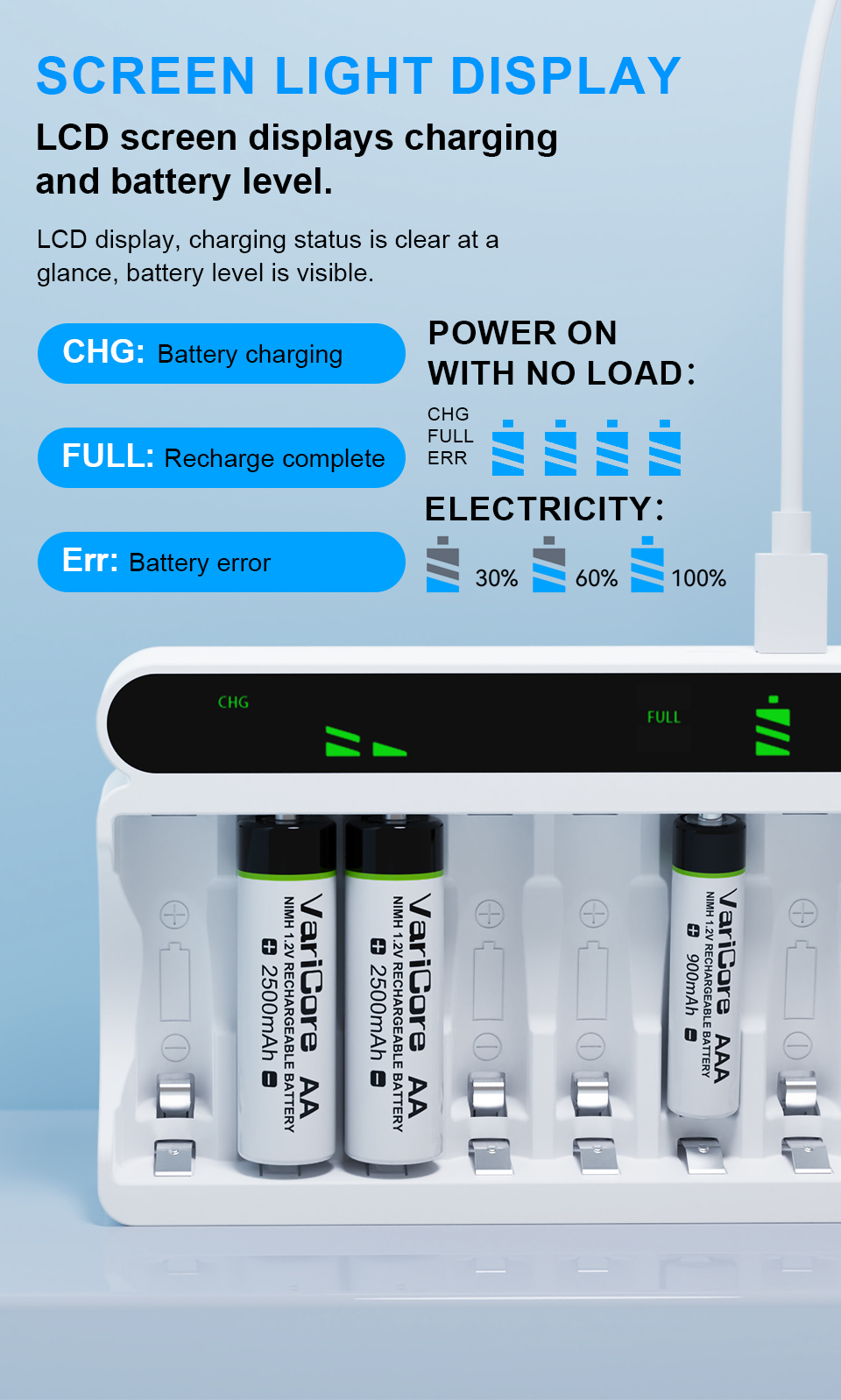 SCREEN LIGHT DISPLAY

LCD screen displays charging and battery level.

LCD display, charging status is clear at a glance, battery level is visible.

CHG: Battery charging

FULL: Recharge complete

Err: Battery error

POWER ON WITH NO LOAD:

CHG
FULL
ERR

ELECTRICITY:

30%
60%
100%

CHG

FULL

VariCore AA
NIMH 1.2V RECHARGEABLE BATTERY
2500mAh

VariCore AA
NIMH 1.2V RECHARGEABLE BATTERY
2500mAh

VariCore AAA
NIMH 1.2V RECHARGEABLE BATTERY
900mAh