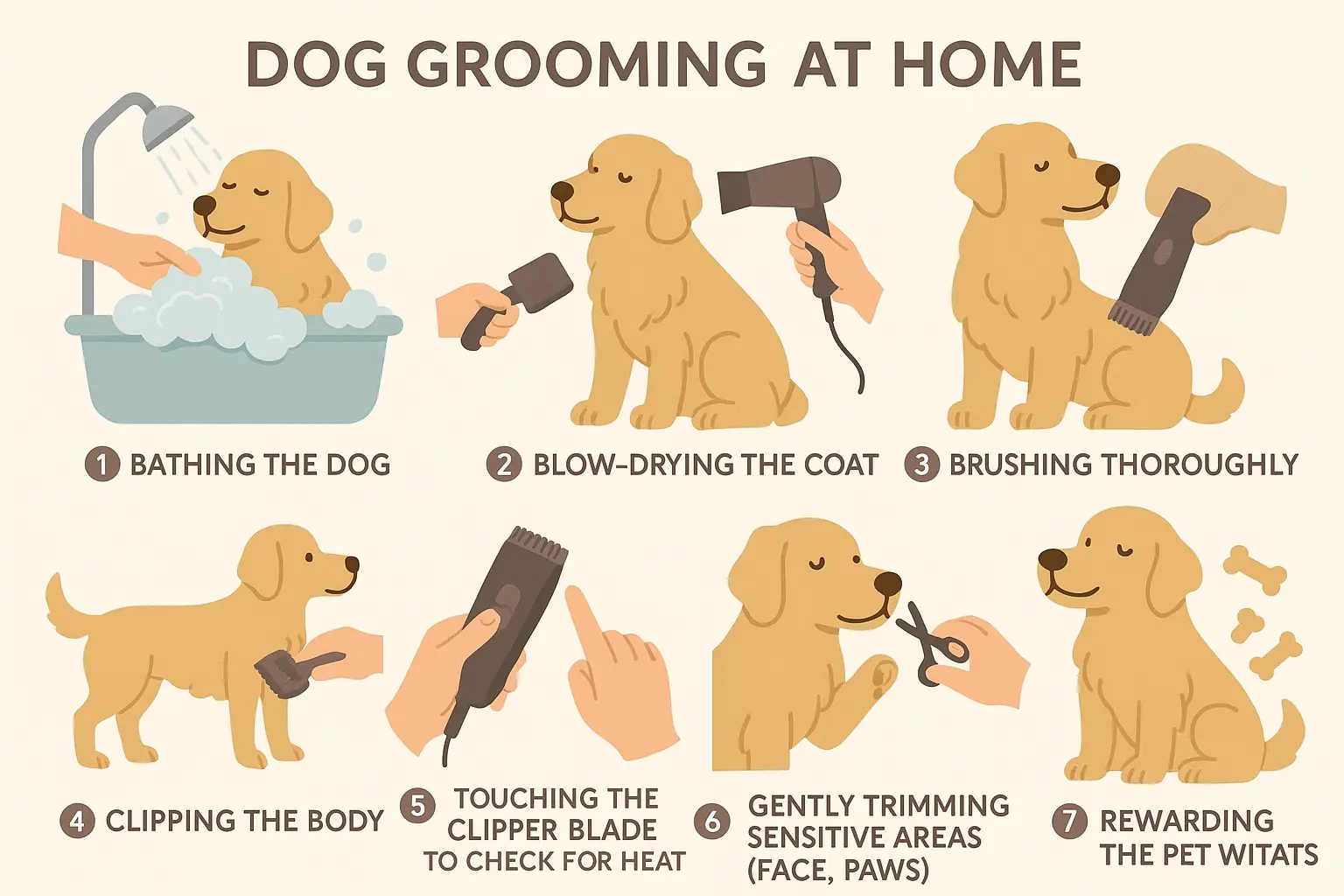 DOG GROOMING AT HOME

1 BATHING THE DOG

2 BLOW-DRYING THE COAT

3 BRUSHING THOROUGHLY

4 CLIPPING THE BODY

5 TOUCHING THE CLIPPER BLADE TO CHECK FOR HEAT

6 GENTLY TRIMMING SENSITIVE AREAS (FACE, PAWS)

7 REWARDING THE PET WITATS