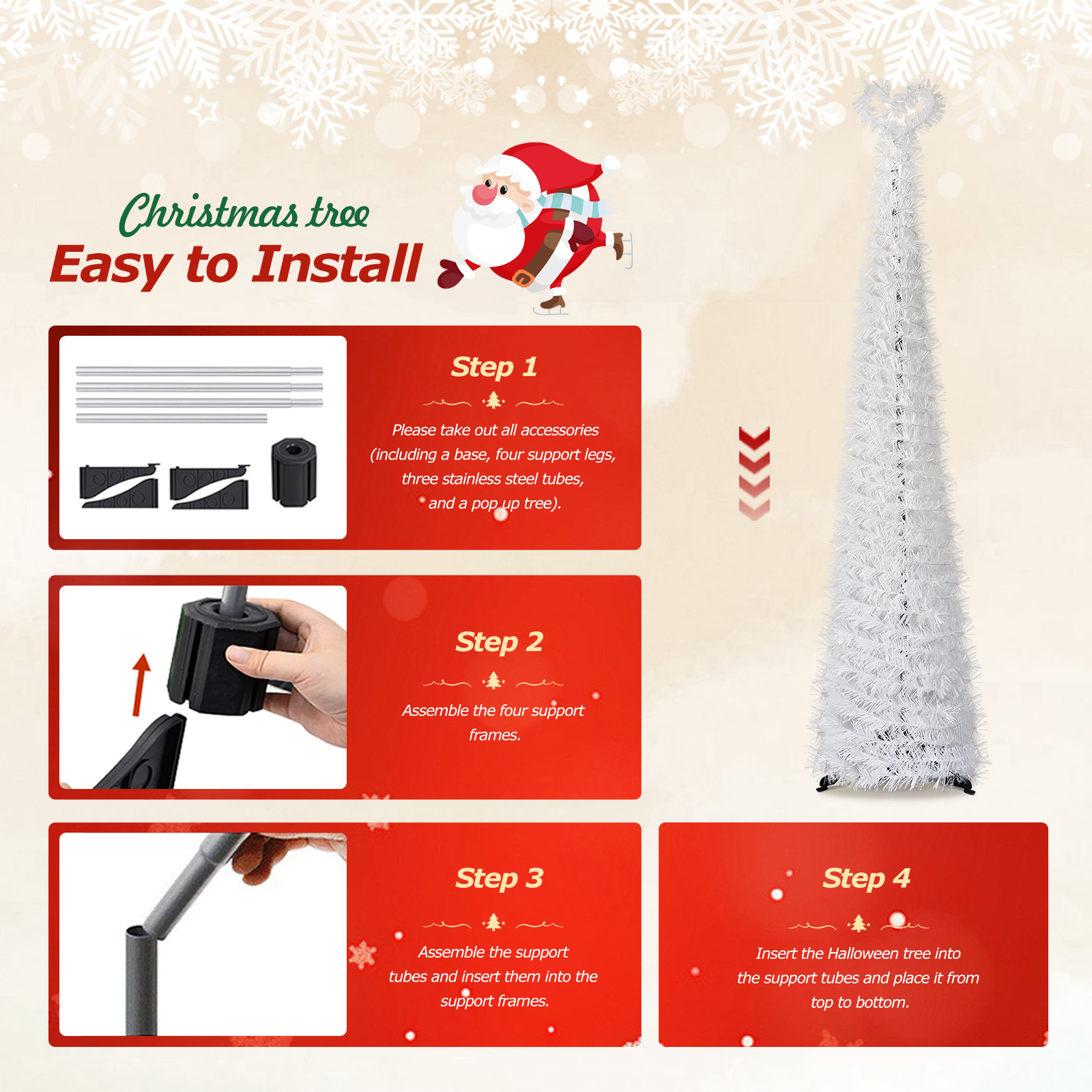 Christmas tree
Easy to Install

Step 1

Please take out all accessories (including a base, four support legs, three stainless steel tubes, and a pop up tree).

Step 2

Assemble the four support frames.

Step 3

Assemble the support tubes and insert them into the support frames.

Step 4

Insert the Halloween tree into the support tubes and place it from top to bottom.