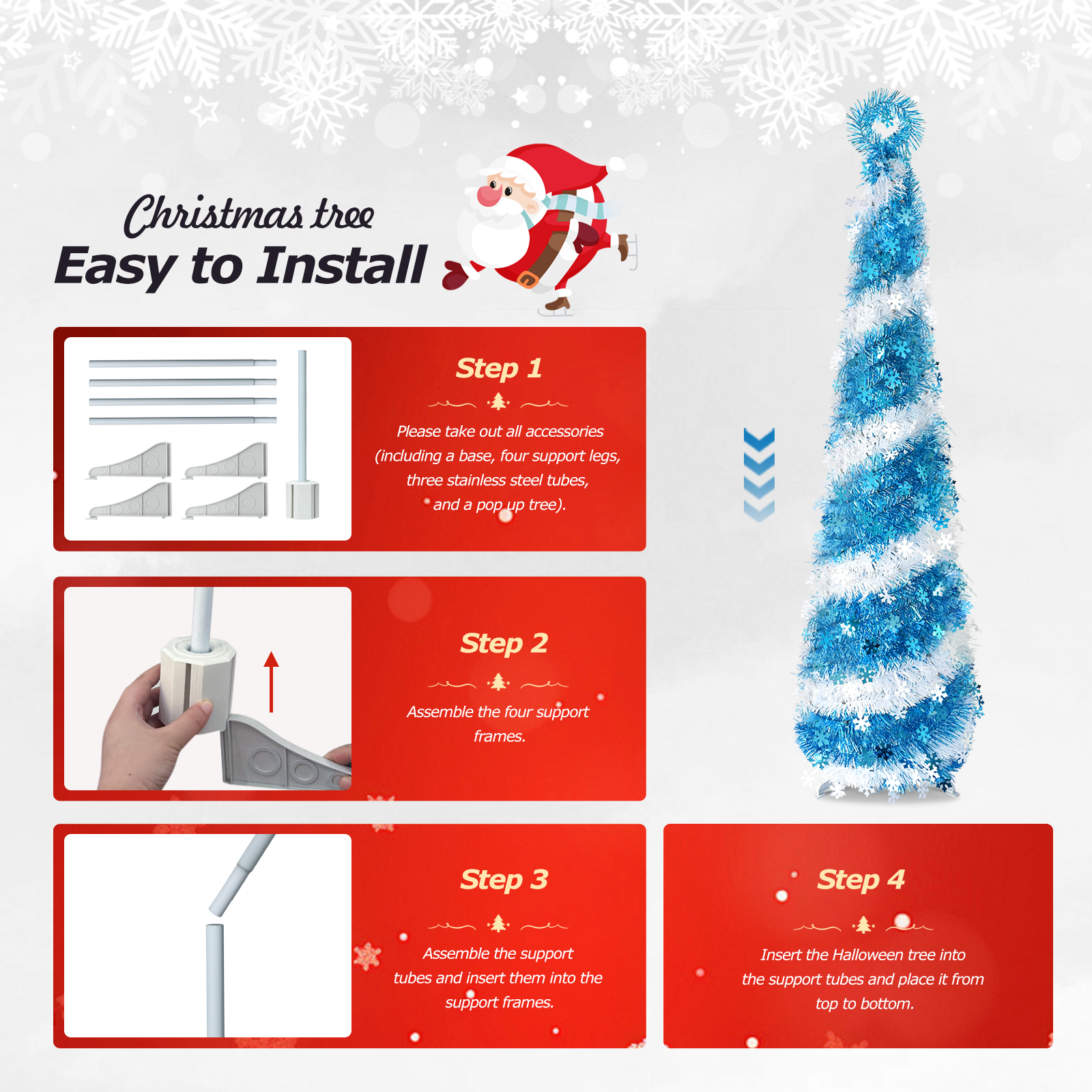 Christmas tree
Easy to Install

Step 1

Please take out all accessories (including a base, four support legs, three stainless steel tubes, and a pop up tree).

Step 2

Assemble the four support frames.

Step 3

Assemble the support tubes and insert them into the support frames.

Step 4

Insert the Halloween tree into the support tubes and place it from top to bottom.