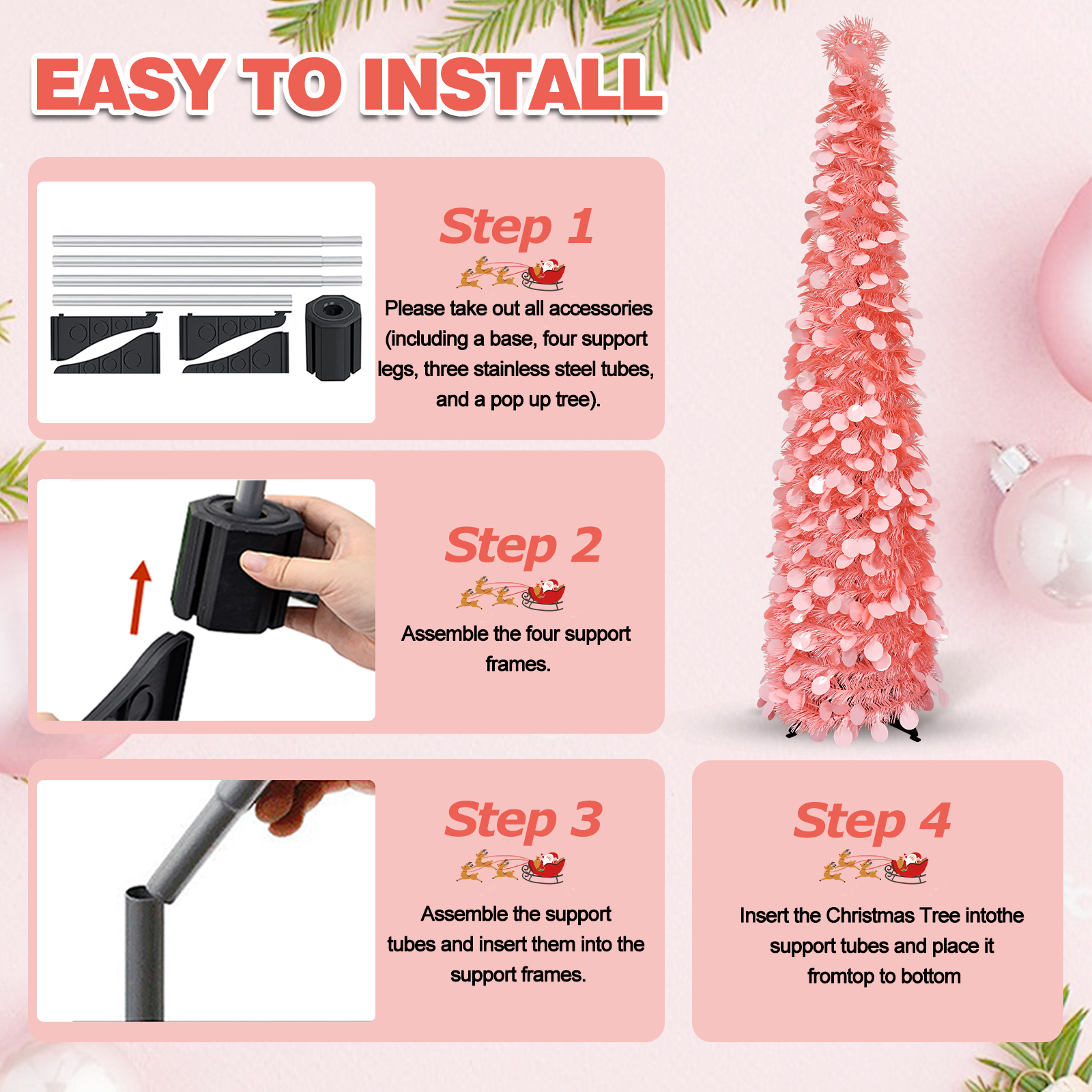 EASY TO INSTALL

Step 1

Please take out all accessories (including a base, four support legs, three stainless steel tubes, and a pop up tree).

Step 2

Assemble the four support frames.

Step 3

Assemble the support tubes and insert them into the support frames.

Step 4

Insert the Christmas Tree intothe support tubes and place it fromtop to bottom