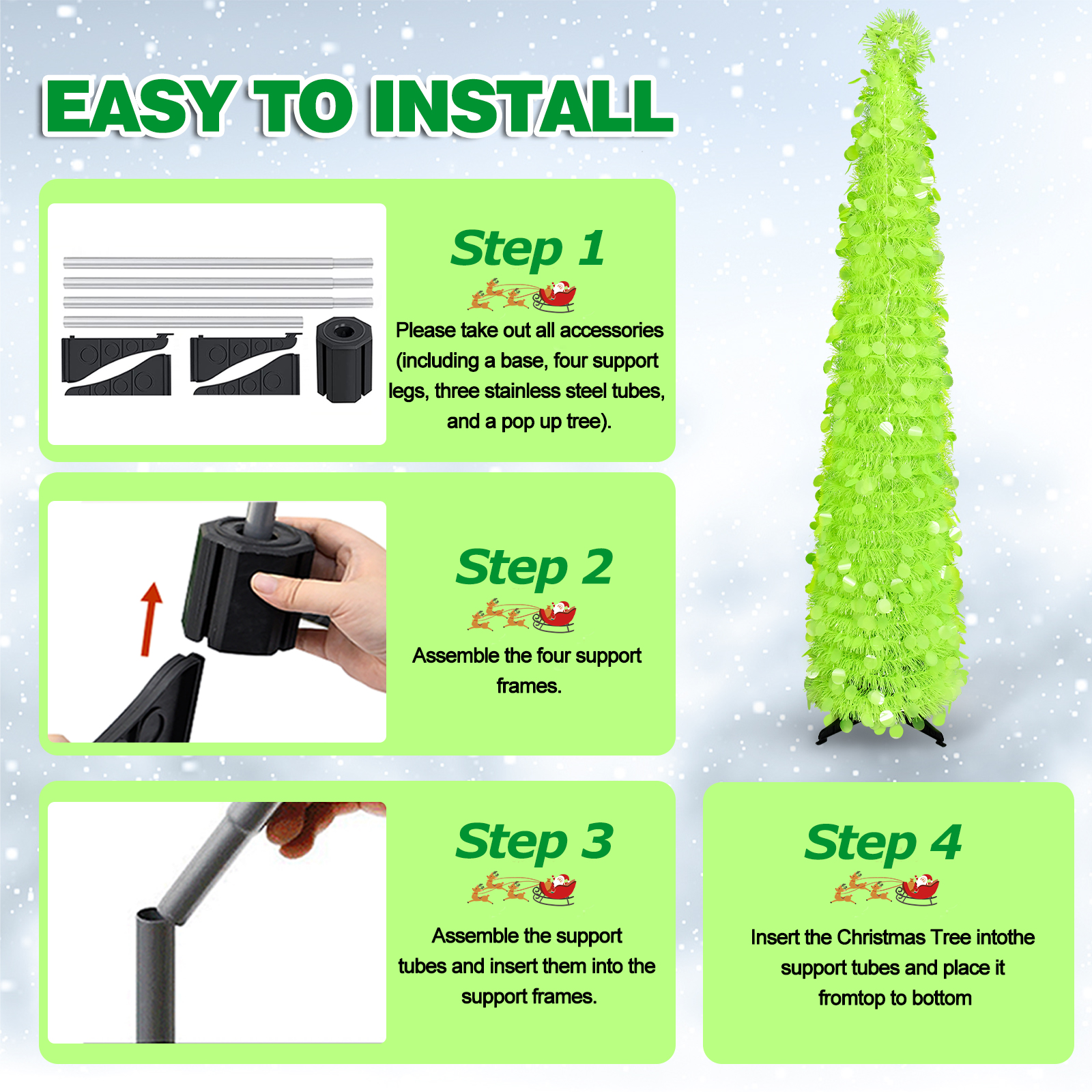 EASY TO INSTALL

Step 1

Please take out all accessories (including a base, four support legs, three stainless steel tubes, and a pop up tree).

Step 2

Assemble the four support frames.

Step 3

Assemble the support tubes and insert them into the support frames.

Step 4

Insert the Christmas Tree intothe support tubes and place it fromtop to bottom