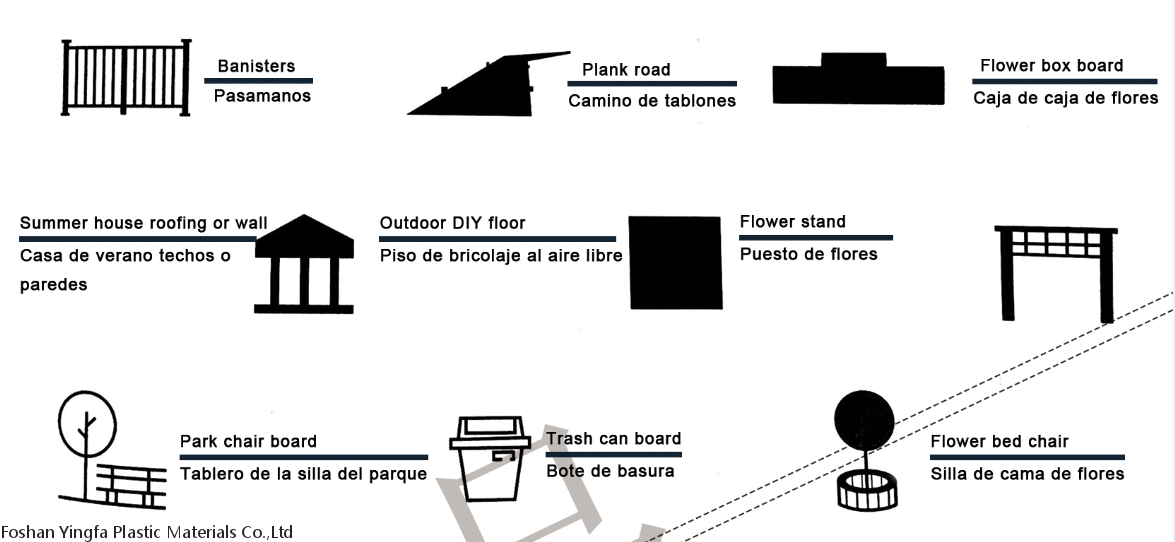 Banisters
Pasamanos

Plank road
Camino de tablones

Flower box board
Caja de caja de flores

Summer house roofing or wall
Casa de verano techos o paredes

Outdoor DIY floor
Piso de bricolaje al aire libre

Flower stand
Puesto de flores

Park chair board
Tablero de la silla del parque

Trash can board
Bote de basura

Flower bed chair
Silla de cama de flores

Foshan Yingfa Plastic Materials Co.,Ltd