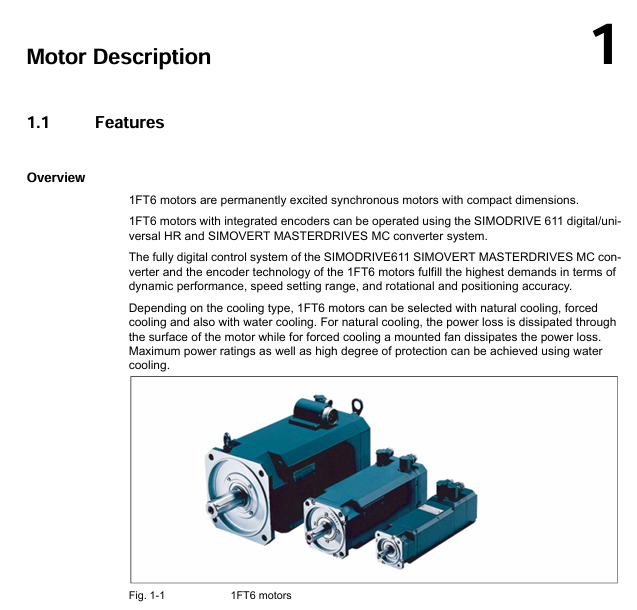 Motor Description

1

1.1 Features

Overview

1FT6 motors are permanently excited synchronous motors with compact dimensions.

1FT6 motors with integrated encoders can be operated using the SIMODRIVE 611 digital/universal HR and SIMOVERT MASTERDRIVES MC converter system.

The fully digital control system of the SIMODRIVE611 SIMOVERT MASTERDRIVES MC converter and the encoder technology of the 1FT6 motors fulfill the highest demands in terms of dynamic performance, speed setting range, and rotational and positioning accuracy.

Depending on the cooling type, 1FT6 motors can be selected with natural cooling, forced cooling and also with water cooling. For natural cooling, the power loss is dissipated through the surface of the motor while for forced cooling a mounted fan dissipates the power loss. Maximum power ratings as well as high degree of protection can be achieved using water cooling.

Fig. 1-1 1FT6 motors