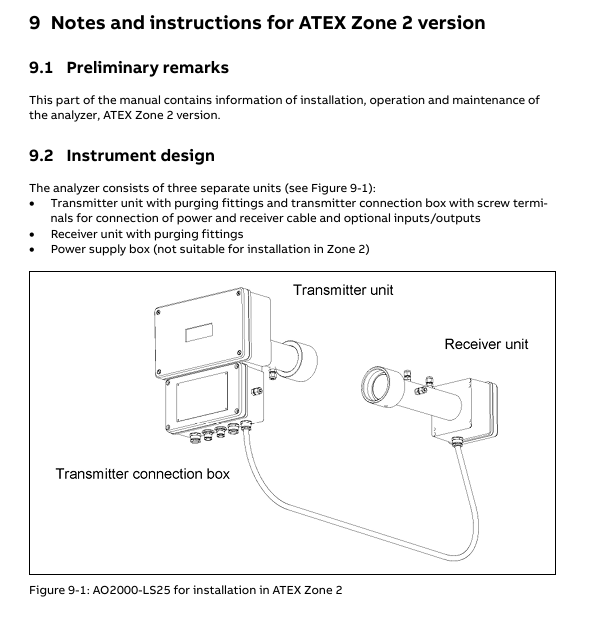 9 Notes and instructions for ATEX Zone 2 version

9.1 Preliminary remarks

This part of the manual contains information of installation, operation and maintenance of the analyzer, ATEX Zone 2 version.

9.2 Instrument design

The analyzer consists of three separate units (see Figure 9-1):
• Transmitter unit with purging fittings and transmitter connection box with screw terminals for connection of power and receiver cable and optional inputs/outputs
• Receiver unit with purging fittings
• Power supply box (not suitable for installation in Zone 2)

Transmitter unit

Receiver unit

Transmitter connection box

Figure 9-1: AO2000-LS25 for installation in ATEX Zone 2