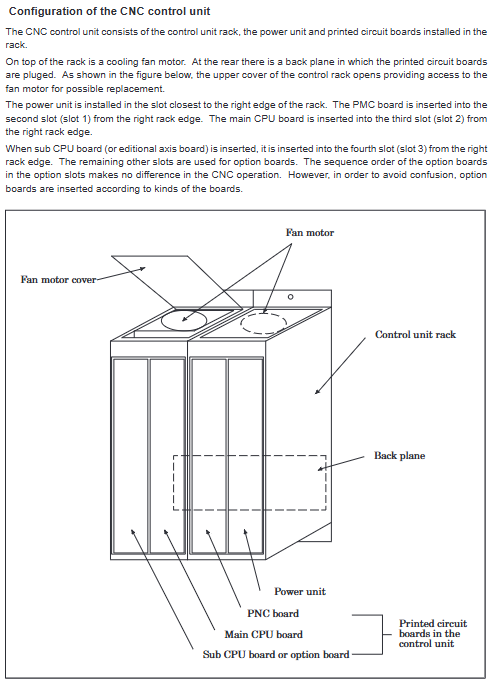 Configuration of the CNC control unit

The CNC control unit consists of the control unit rack, the power unit and printed circuit boards installed in the rack.

On top of the rack is a cooling fan motor. At the rear there is a back plane in which the printed circuit boards are pluged. As shown in the figure below, the upper cover of the control rack opens providing access to the fan motor for possible replacement.

The power unit is installed in the slot closest to the right edge of the rack. The PMC board is inserted into the second slot (slot 1) from the right rack edge. The main CPU board is inserted into the third slot (slot 2) from the right rack edge.

When sub CPU board (or editional axis board) is inserted, it is inserted into the fourth slot (slot 3) from the right rack edge. The remaining other slots are used for option boards. The sequence order of the option boards in the option slots makes no difference in the CNC operation. However, in order to avoid confusion, option boards are inserted according to kinds of the boards.

Fan motor

Fan motor cover

Control unit rack

Back plane

Power unit

PNC board

Main CPU board

Sub CPU board or option board

Printed circuit boards in the control unit