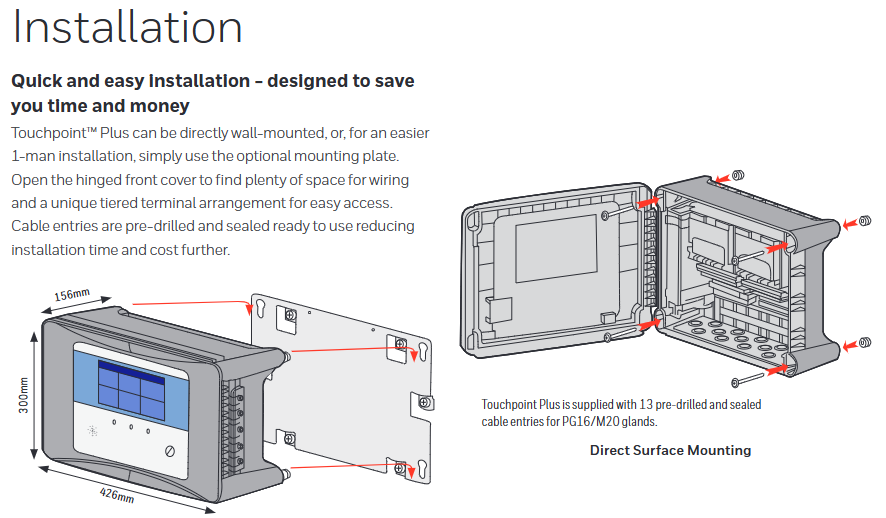 Installation

Quick and easy installation – designed to save you time and money

Touchpoint™ Plus can be directly wall-mounted, or, for an easier 1-man installation, simply use the optional mounting plate. Open the hinged front cover to find plenty of space for wiring and a unique tiered terminal arrangement for easy access. Cable entries are pre-drilled and sealed ready to use reducing installation time and cost further.

156mm

300mm

426mm

Touchpoint Plus is supplied with 13 pre-drilled and sealed cable entries for PG16/M20 glands.

Direct Surface Mounting