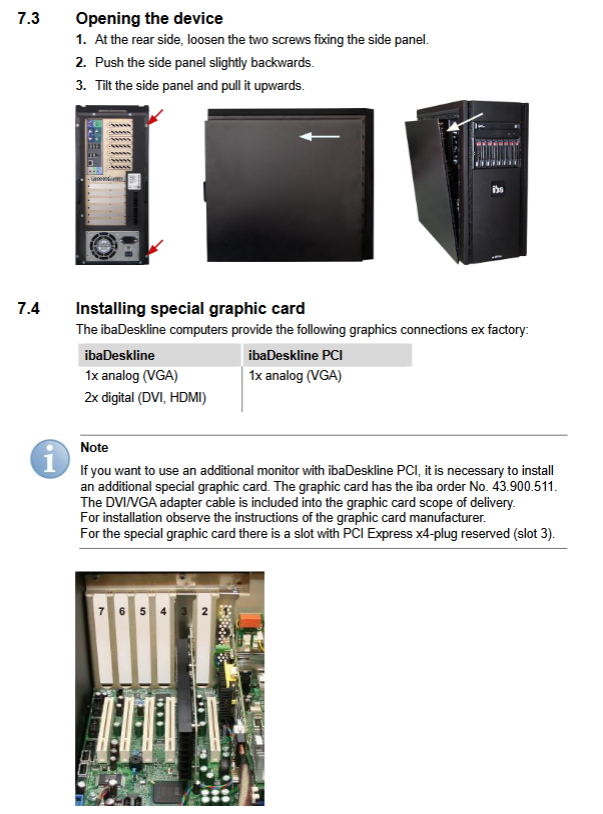 7.3 Opening the device

1. At the rear side, loosen the two screws fixing the side panel.

2. Push the side panel slightly backwards.

3. Tilt the side panel and pull it upwards.

iba

7.4 Installing special graphic card

The ibaDeskline computers provide the following graphics connections ex factory:

| ibaDeskline | ibaDeskline PCI |
|---|---|
| 1x analog (VGA) | 1x analog (VGA) |
| 2x digital (DVI, HDMI) | |

Note

If you want to use an additional monitor with ibaDeskline PCI, it is necessary to install an additional special graphic card. The graphic card has the iba order No. 43.900.511. The DVI/VGA adapter cable is included into the graphic card scope of delivery. For installation observe the instructions of the graphic card manufacturer. For the special graphic card there is a slot with PCI Express x4-plug reserved (slot 3).

7 6 5 4 3 2 1