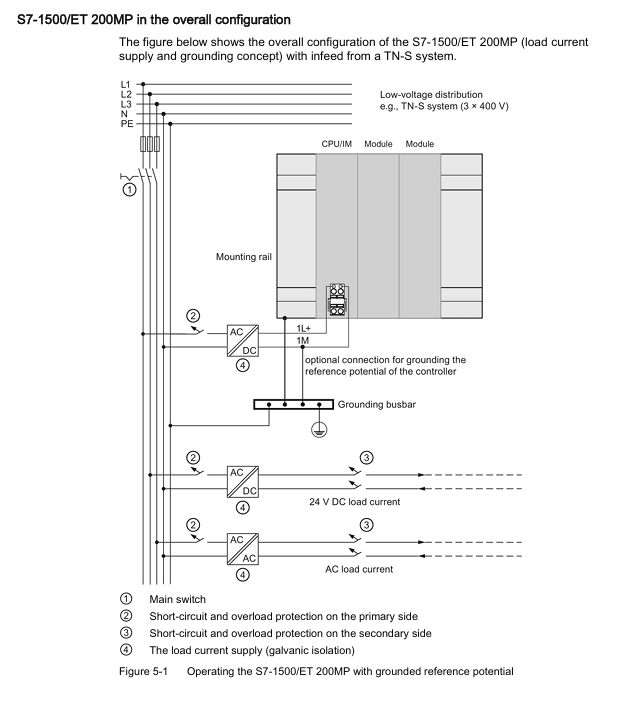 S7-1500/ET 200MP in the overall configuration

The figure below shows the overall configuration of the S7-1500/ET 200MP (load current supply and grounding concept) with infeed from a TN-S system.

L1
L2
L3
N
PE

Low-voltage distribution
e.g., TN-S system (3 × 400 V)

CPU/IM Module Module

①

Mounting rail

②

AC
DC
④

1L+
1M

optional connection for grounding the reference potential of the controller

Grounding busbar

②
AC
DC
④
③
24 V DC load current

②
AC
AC
④
③
AC load current

① Main switch
② Short-circuit and overload protection on the primary side
③ Short-circuit and overload protection on the secondary side
④ The load current supply (galvanic isolation)

Figure 5-1 Operating the S7-1500/ET 200MP with grounded reference potential