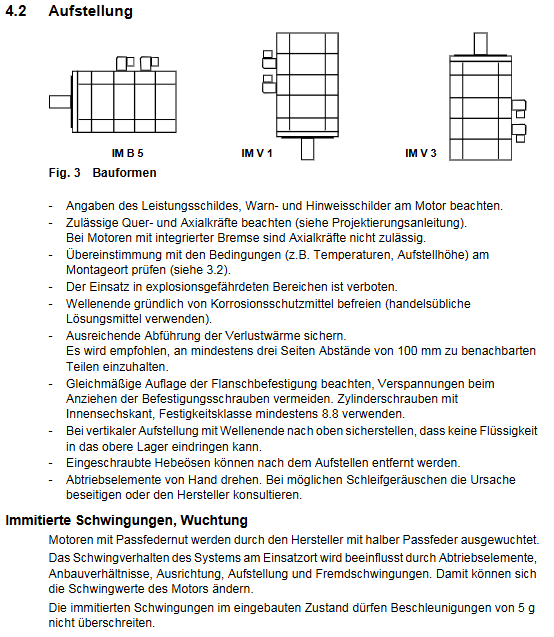 4.2 Aufstellung

IM B 5

IM V 1

IM V 3

Fig. 3 Bauformen

- Angaben des Leistungsschildes, Warn- und Hinweisschilder am Motor beachten.
- Zulässige Quer- und Axialkräfte beachten (siehe Projektierungsanleitung). Bei Motoren mit integrierter Bremse sind Axialkräfte nicht zulässig.
- Übereinstimmung mit den Bedingungen (z.B. Temperaturen, Aufstellhöhe) am Montageort prüfen (siehe 3.2).
- Der Einsatz in explosionsgefährdeten Bereichen ist verboten.
- Wellenende gründlich von Korrosionsschutzmittel befreien (handelsübliche Lösungsmittel verwenden).
- Ausreichende Abführung der Verlustwärme sichern. Es wird empfohlen, an mindestens drei Seiten Abstände von 100 mm zu benachbarten Teilen einzuhalten.
- Gleichmäßige Auflage der Flanschbefestigung beachten, Verspannungen beim Anziehen der Befestigungsschrauben vermeiden. Zylinderschrauben mit Innensechskant, Festigkeitsklasse mindestens 8.8 verwenden.
- Bei vertikaler Aufstellung mit Wellenende nach oben sicherstellen, dass keine Flüssigkeit in das obere Lager eindringen kann.
- Eingeschraubte Hebeösen können nach dem Aufstellen entfernt werden.
- Abtriebselemente von Hand drehen. Bei möglichen Schleifgeräuschen die Ursache beseitigen oder den Hersteller konsultieren.

Immitierte Schwingungen, Wuchtung

Motoren mit Passfedernut werden durch den Hersteller mit halber Passfeder ausgewuchtet.

Das Schwingverhalten des Systems am Einsatzort wird beeinflusst durch Abtriebselemente, Anbauverhältnisse, Ausrichtung, Aufstellung und Fremdschwingungen. Damit können sich die Schwingwerte des Motors ändern.

Die immitierten Schwingungen im eingebauten Zustand dürfen Beschleunigungen von 5 g nicht überschreiten.