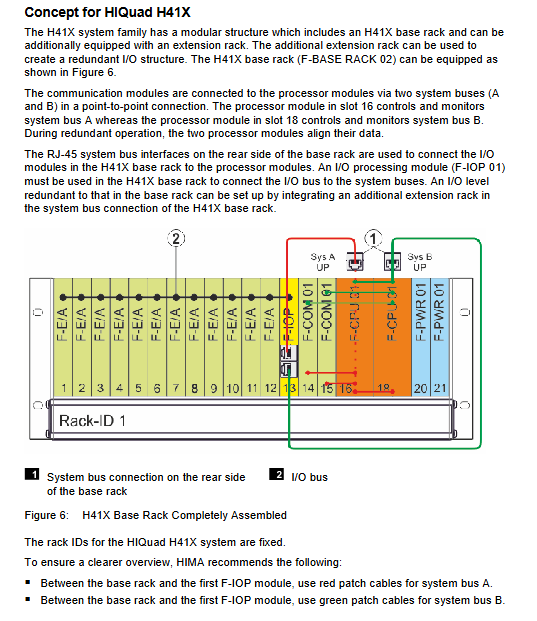 Concept for HIQuad H41X

The H41X system family has a modular structure which includes an H41X base rack and can be additionally equipped with an extension rack. The additional extension rack can be used to create a redundant I/O structure. The H41X base rack (F-BASE RACK 02) can be equipped as shown in Figure 6.

The communication modules are connected to the processor modules via two system buses (A and B) in a point-to-point connection. The processor module in slot 16 controls and monitors system bus A whereas the processor module in slot 18 controls and monitors system bus B. During redundant operation, the two processor modules align their data.

The RJ-45 system bus interfaces on the rear side of the base rack are used to connect the I/O modules in the H41X base rack to the processor modules. An I/O processing module (F-IOP 01) must be used in the H41X base rack to connect the I/O bus to the system buses. An I/O level redundant to that in the base rack can be set up by integrating an additional extension rack in the system bus connection of the H41X base rack.

2

1

Sys A UP

Sys B UP

F-E/A F-E/A F-E/A F-E/A F-E/A F-E/A F-E/A F-E/A F-E/A F-E/A F-E/A F-E/A F-IOP F-COM 01 F-COM 01 F-CPU 01 F-CPU 01 F-PWR 01 F-PWR 01

1 2 3 4 5 6 7 8 9 10 11 12 13 14 15 16 18 20 21

Rack-ID 1

1 System bus connection on the rear side of the base rack

2 I/O bus

Figure 6: H41X Base Rack Completely Assembled

The rack IDs for the HIQuad H41X system are fixed.

To ensure a clearer overview, HIMA recommends the following:

▪ Between the base rack and the first F-IOP module, use red patch cables for system bus A.

▪ Between the base rack and the first F-IOP module, use green patch cables for system bus B.