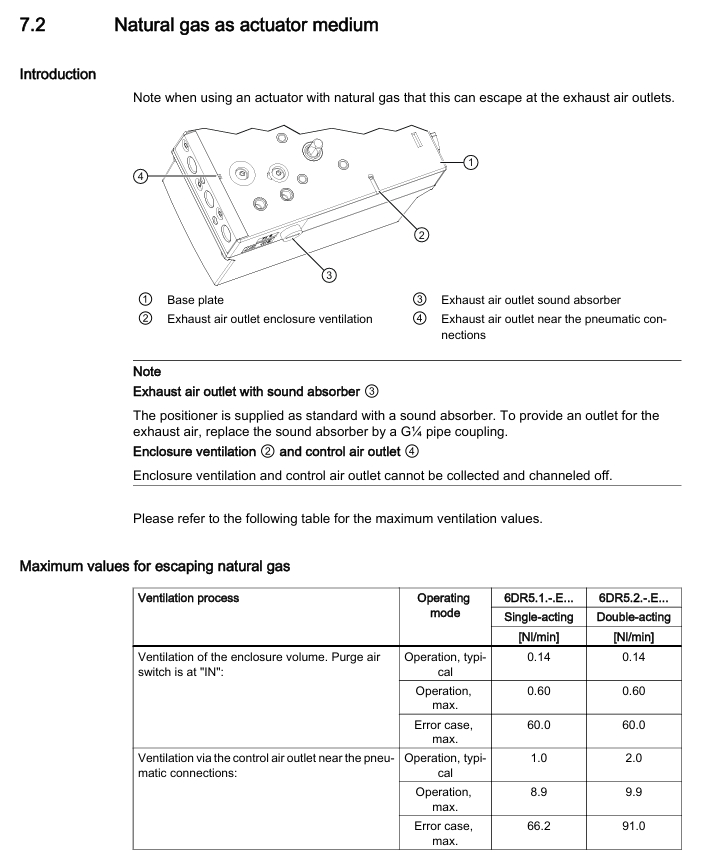 7.2 Natural gas as actuator medium

Introduction

Note when using an actuator with natural gas that this can escape at the exhaust air outlets.

④
①
②
③

① Base plate
② Exhaust air outlet enclosure ventilation
③ Exhaust air outlet sound absorber
④ Exhaust air outlet near the pneumatic connections

Note

Exhaust air outlet with sound absorber ③

The positioner is supplied as standard with a sound absorber. To provide an outlet for the exhaust air, replace the sound absorber by a G¼ pipe coupling.

Enclosure ventilation ② and control air outlet ④

Enclosure ventilation and control air outlet cannot be collected and channeled off.

Please refer to the following table for the maximum ventilation values.

Maximum values for escaping natural gas

| Ventilation process | Operating mode | 6DR5.1.-.E... Single-acting [Nl/min] | 6DR5.2.-.E... Double-acting [Nl/min] |
|---|---|---|---|
| Ventilation of the enclosure volume. Purge air switch is at "IN": | Operation, typical | 0.14 | 0.14 |
| | Operation, max. | 0.60 | 0.60 |
| | Error case, max. | 60.0 | 60.0 |
| Ventilation via the control air outlet near the pneumatic connections: | Operation, typical | 1.0 | 2.0 |
| | Operation, max. | 8.9 | 9.9 |
| | Error case, max. | 66.2 | 91.0 |